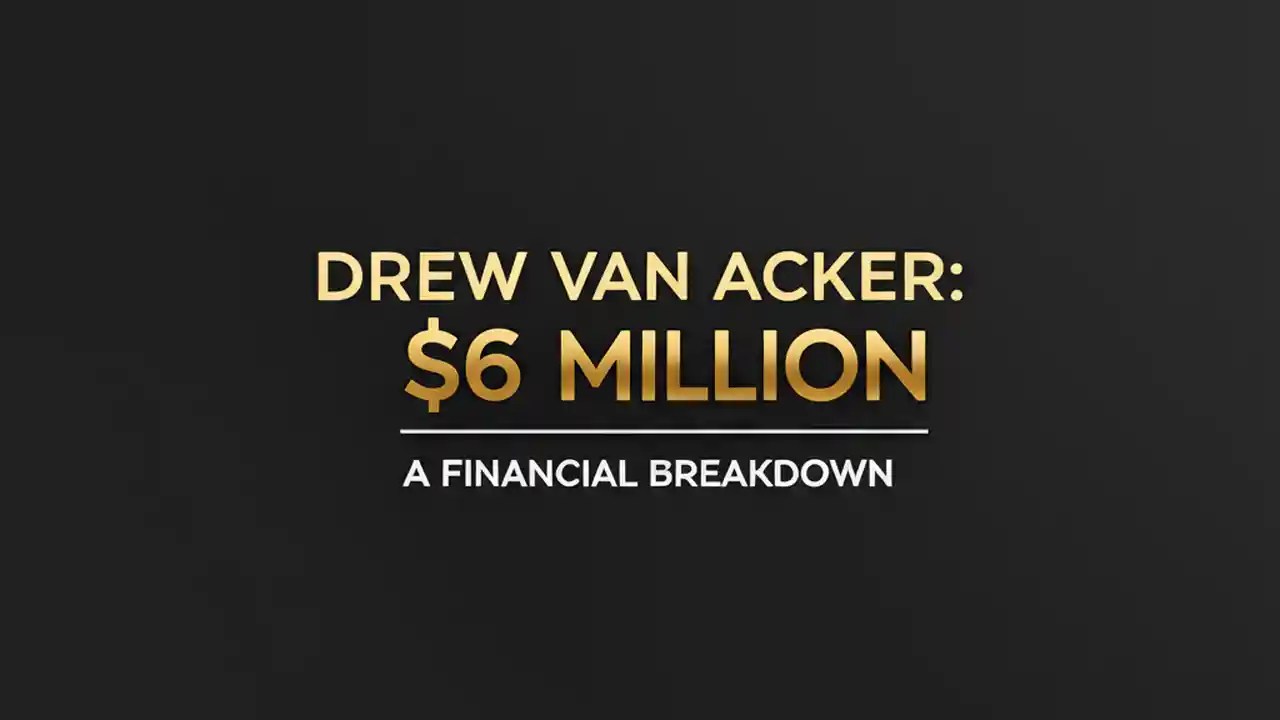 DREW VAN ACKER:
\$6 MILLION

A FINANCIAL BREAKDOWN