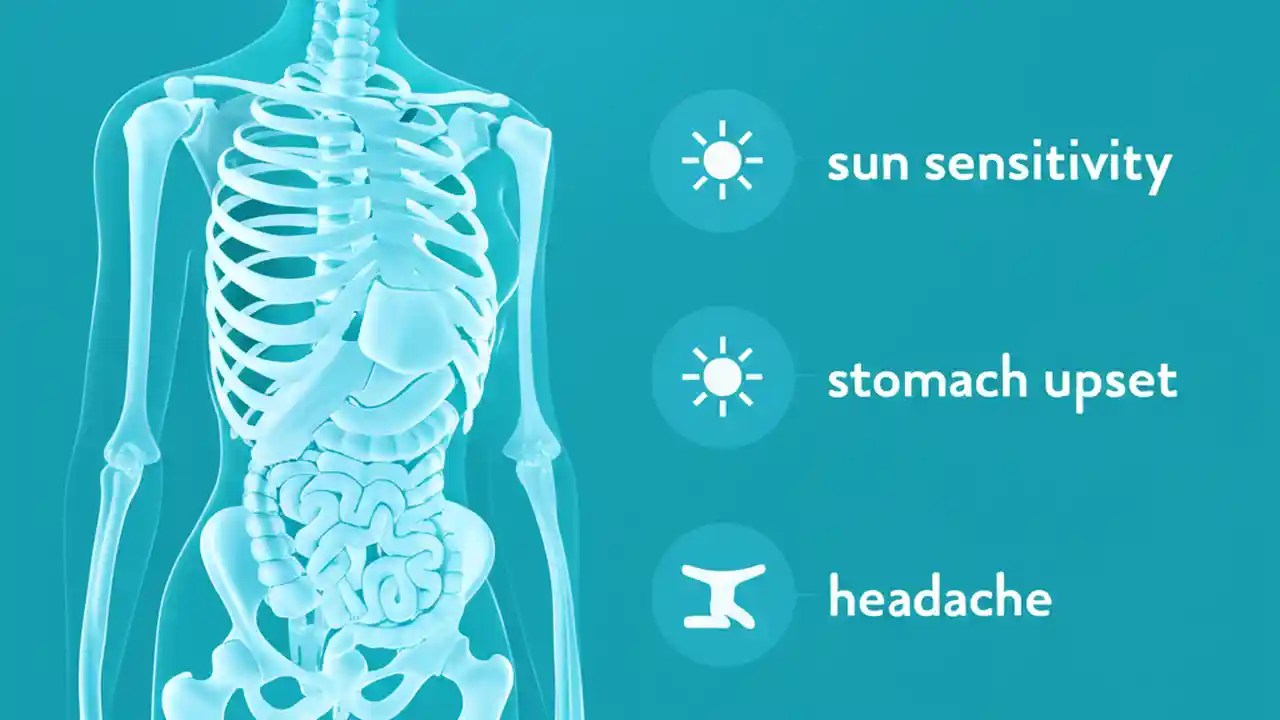 sun sensitivity

stomach upset

headache