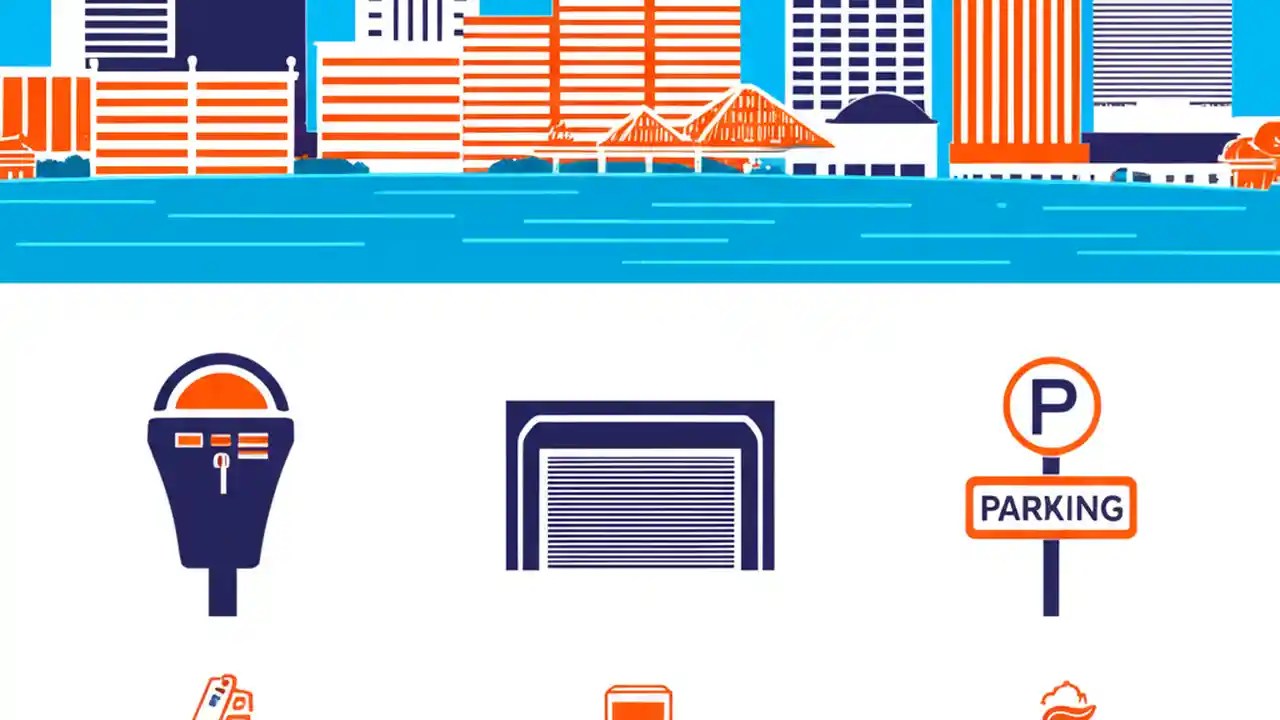 P

PARKING