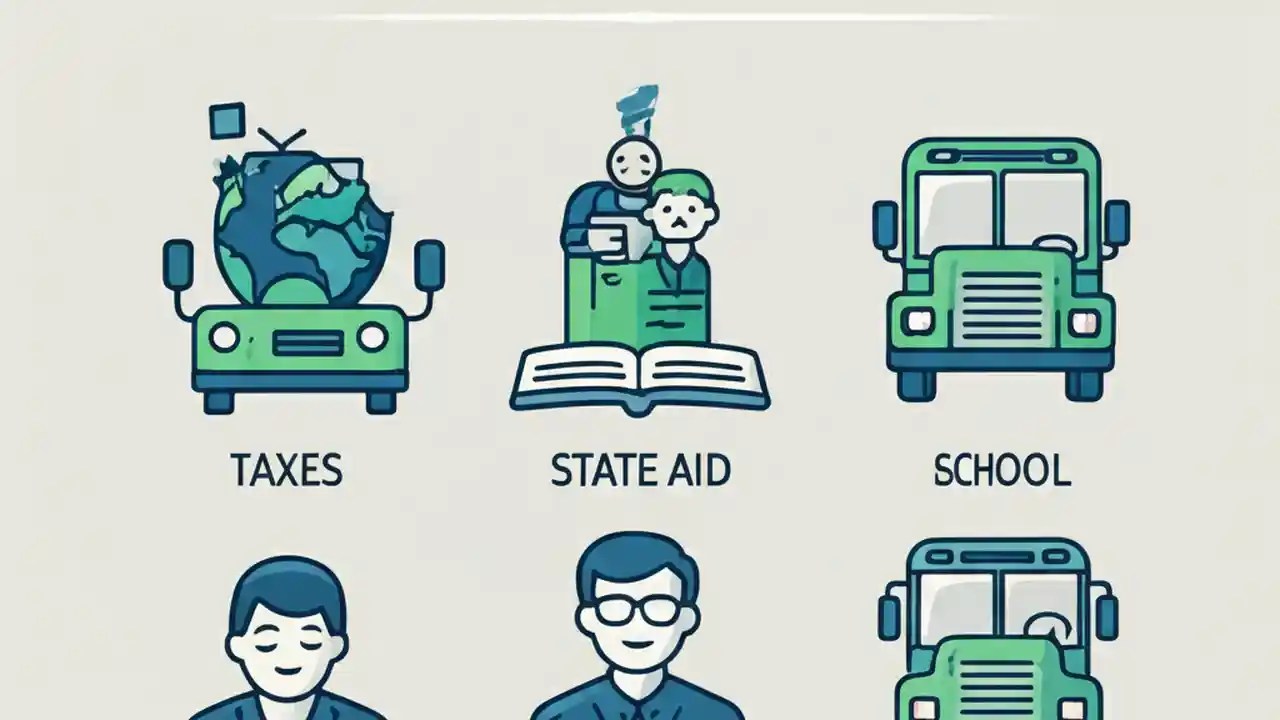 TAXES

STATE AID

SCHOOL