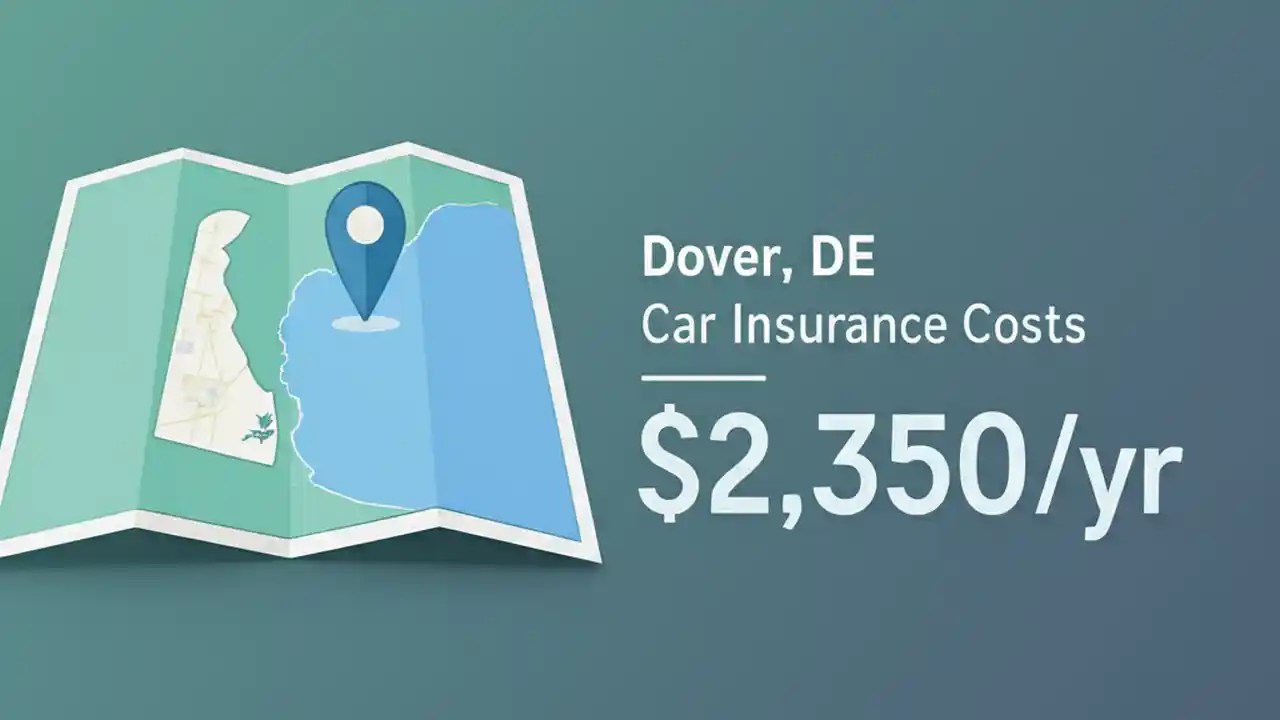 Dover, DE
Car Insurance Costs

\$2,350/yr