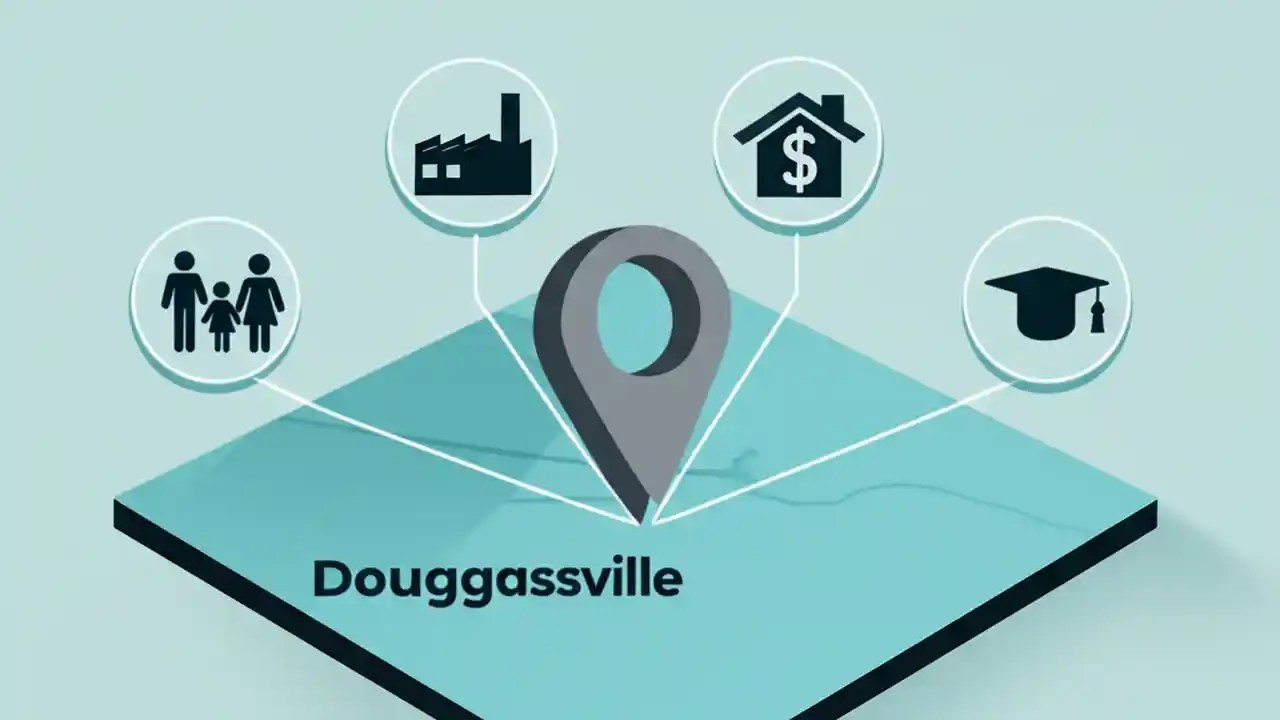 $

Douggassville