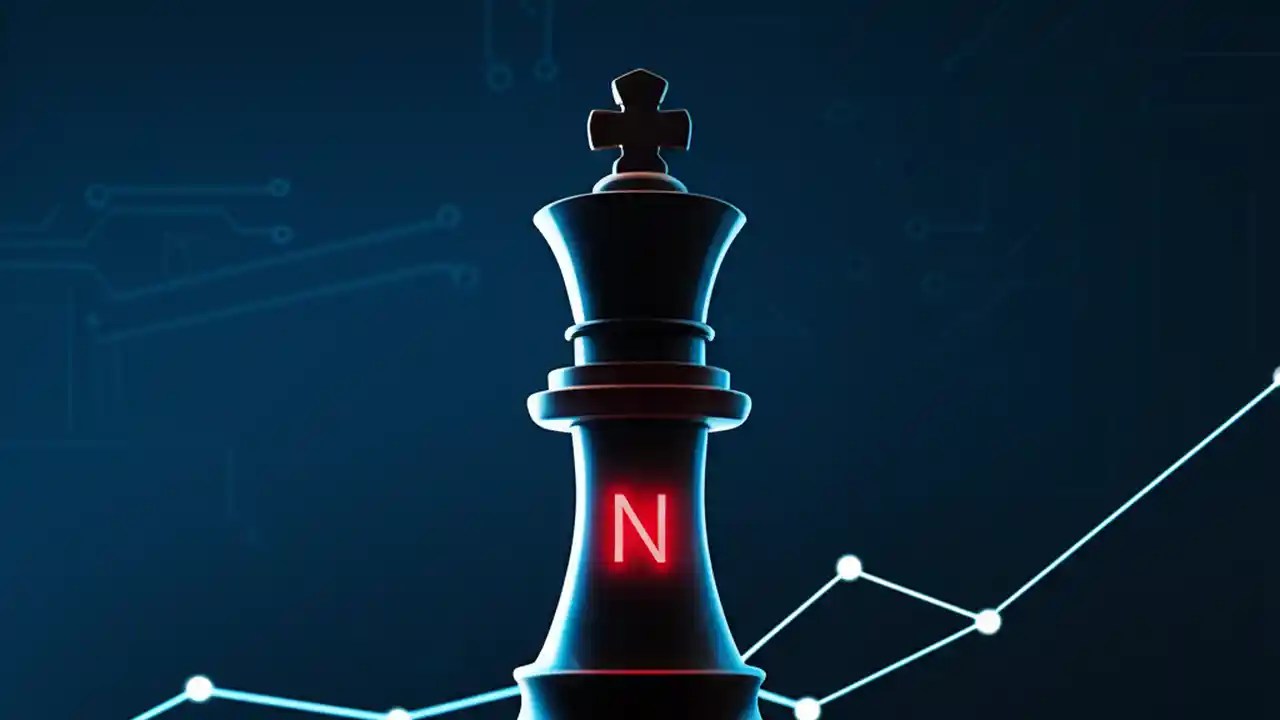 N