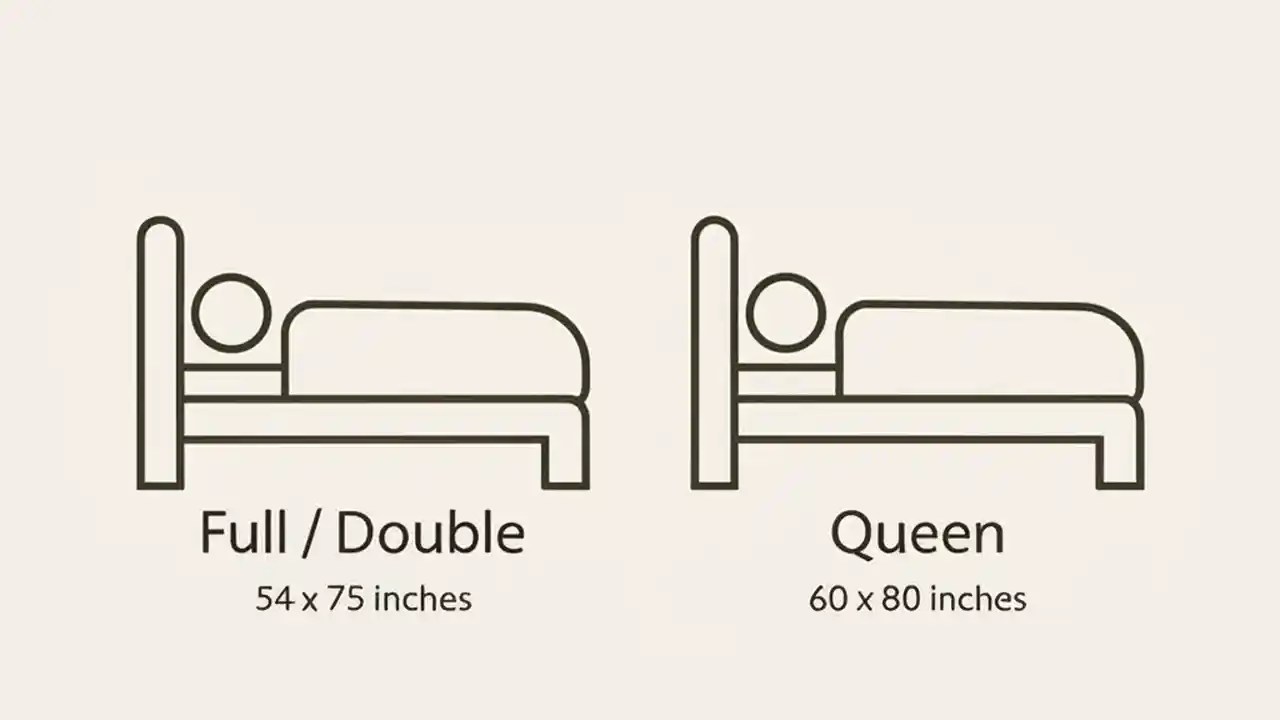 Full / Double
54 x 75 inches

Queen
60 x 80 inches