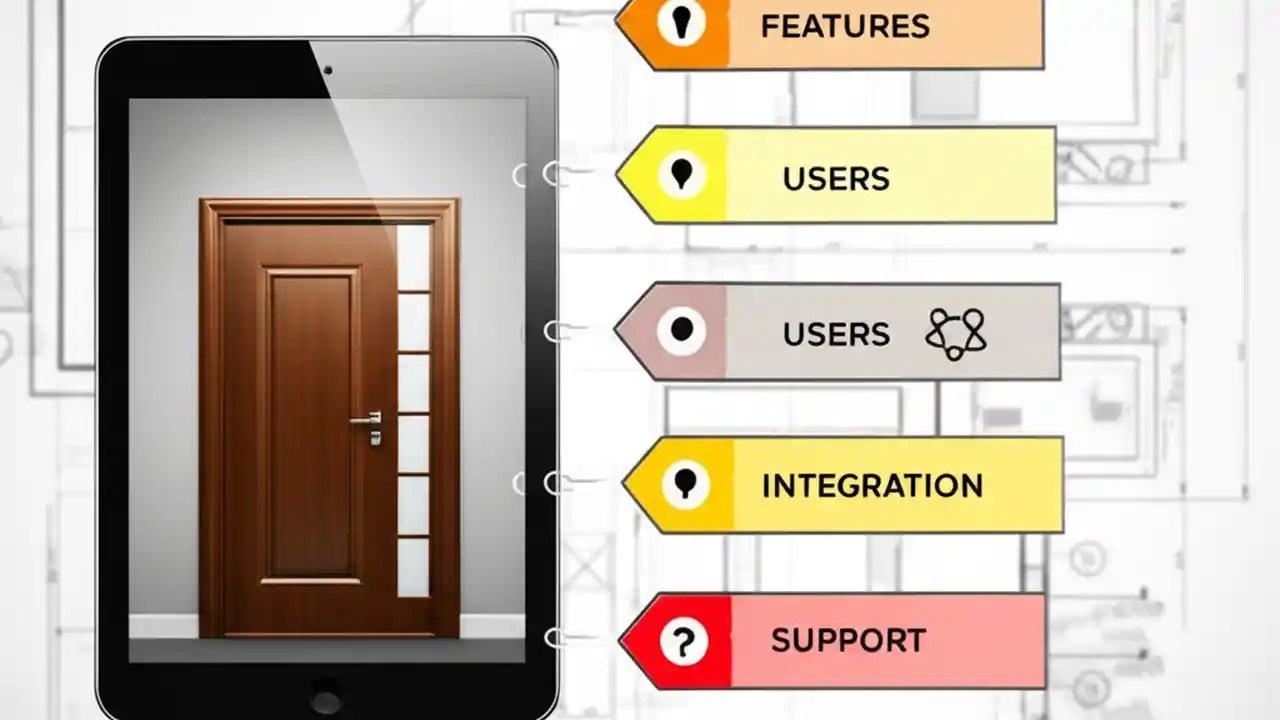 FEATURES

USERS

USERS

INTEGRATION

?

SUPPORT