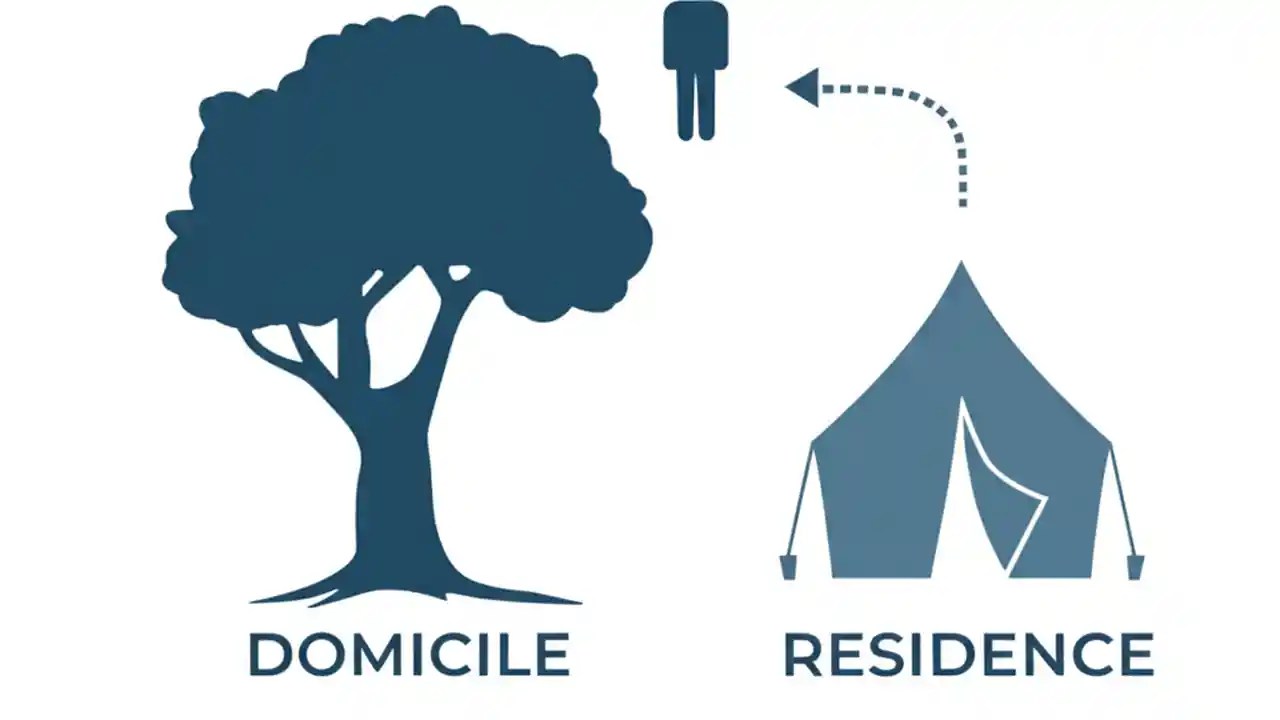 DOMICILE

RESIDENCE