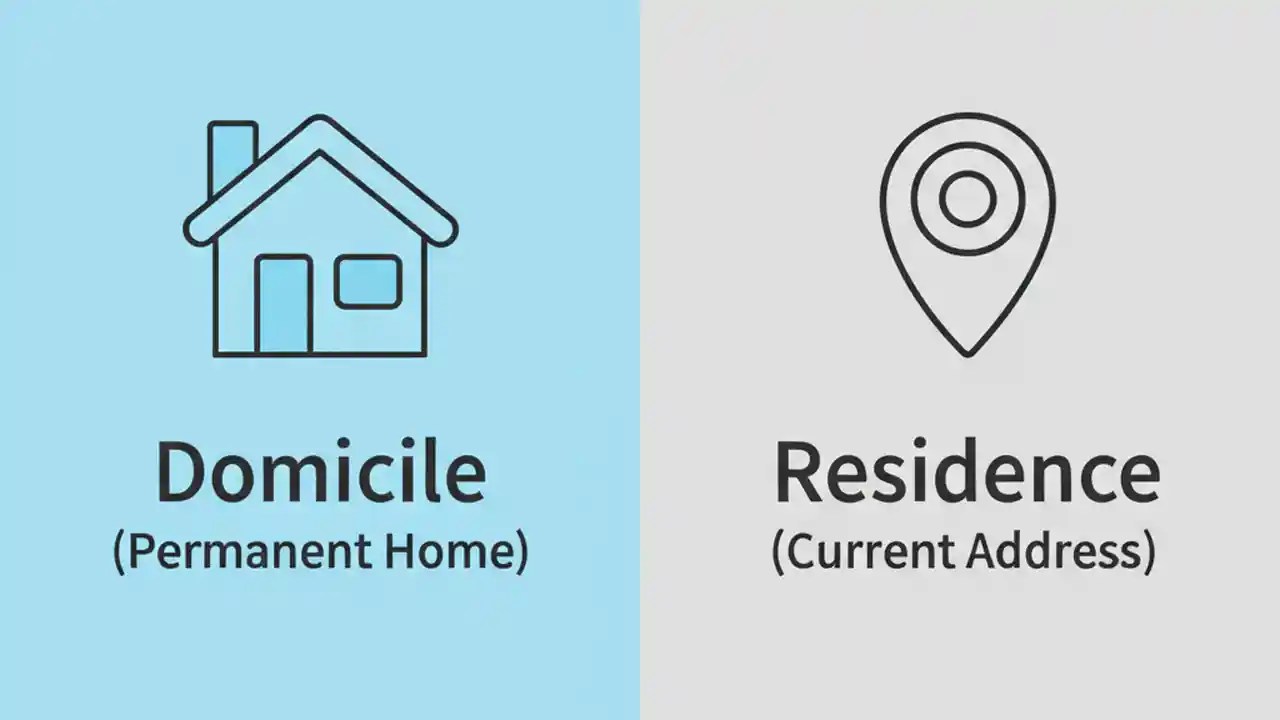 Domicile
(Permanent Home)

Residence
(Current Address)