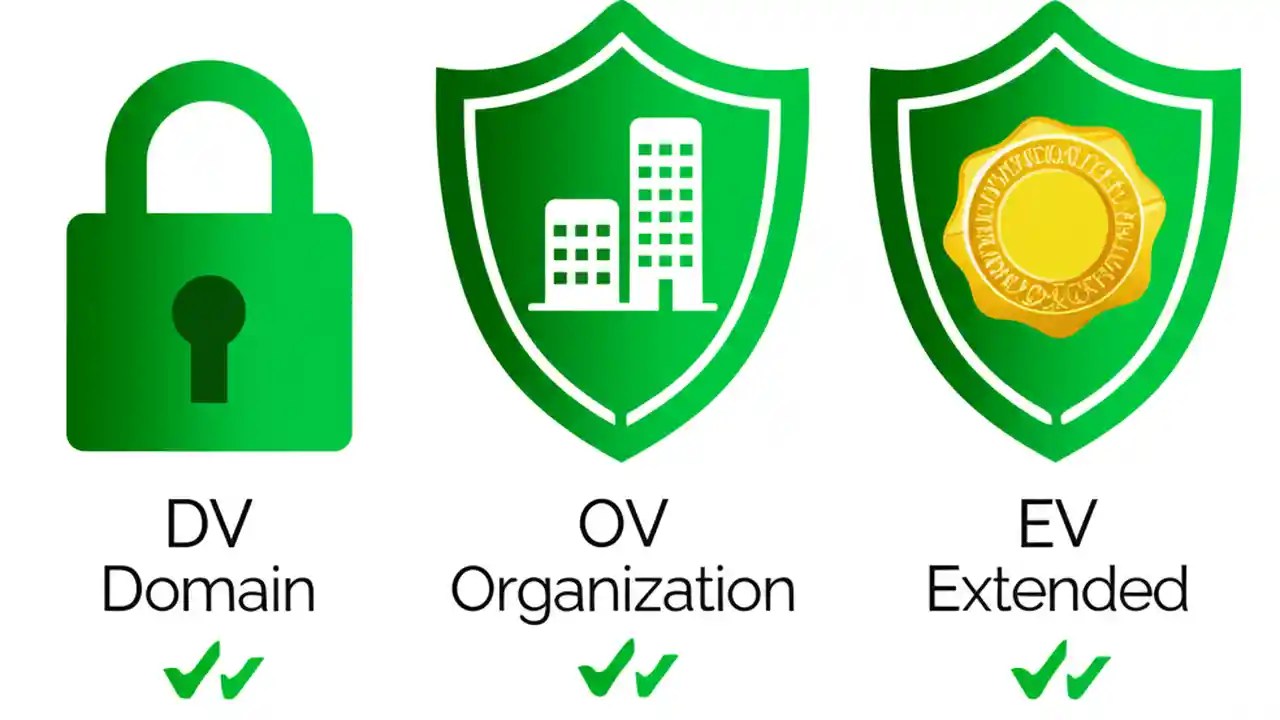 DV
Domain

OV
Organization

EV
Extended