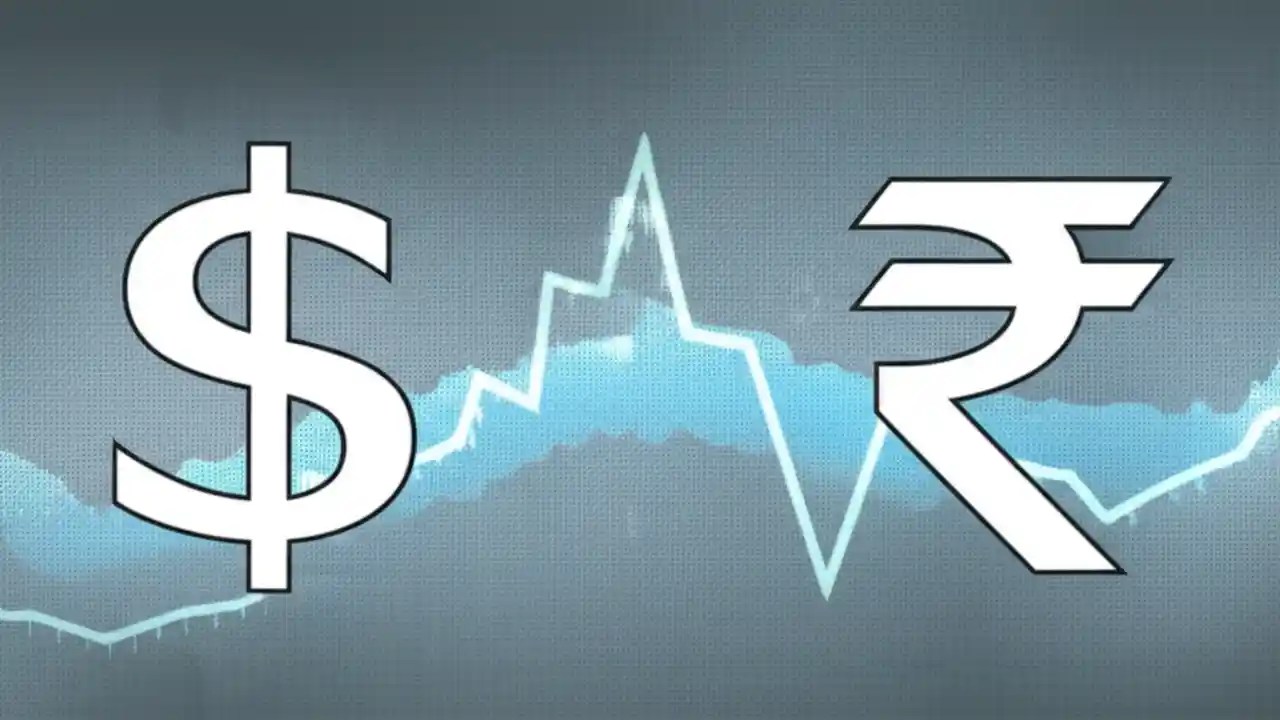 $ ₹