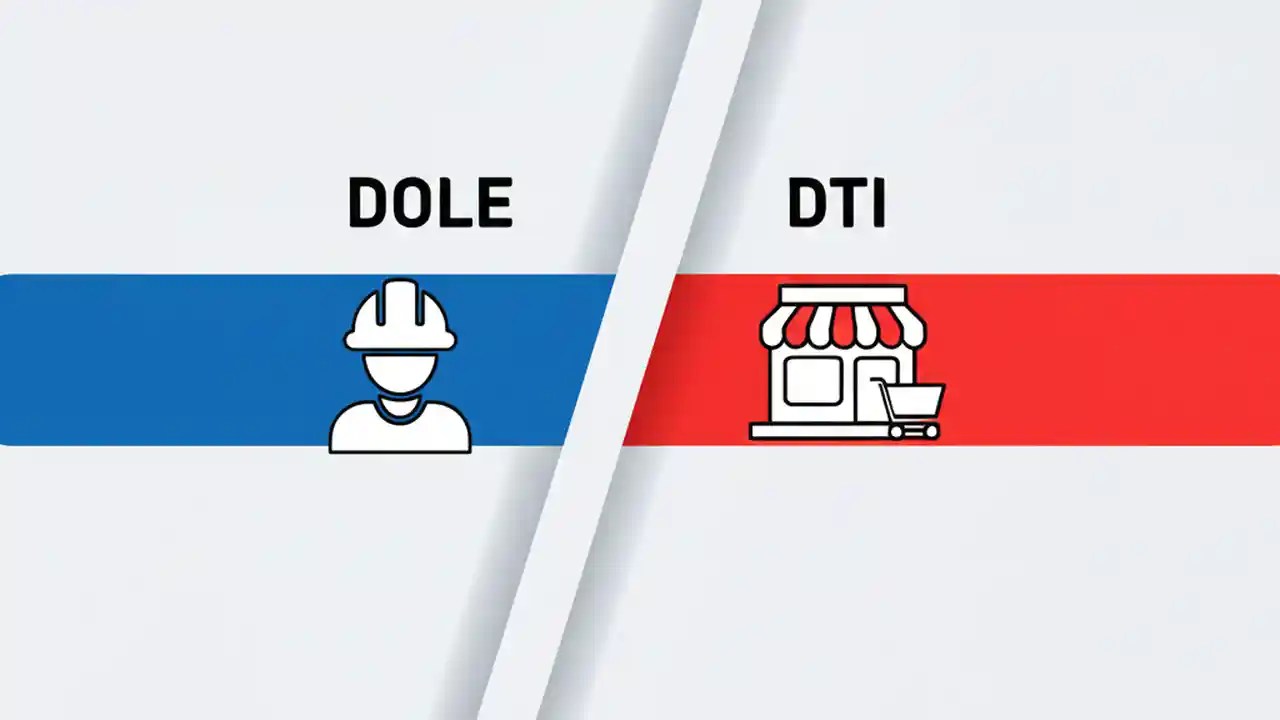 DOLE

DTI