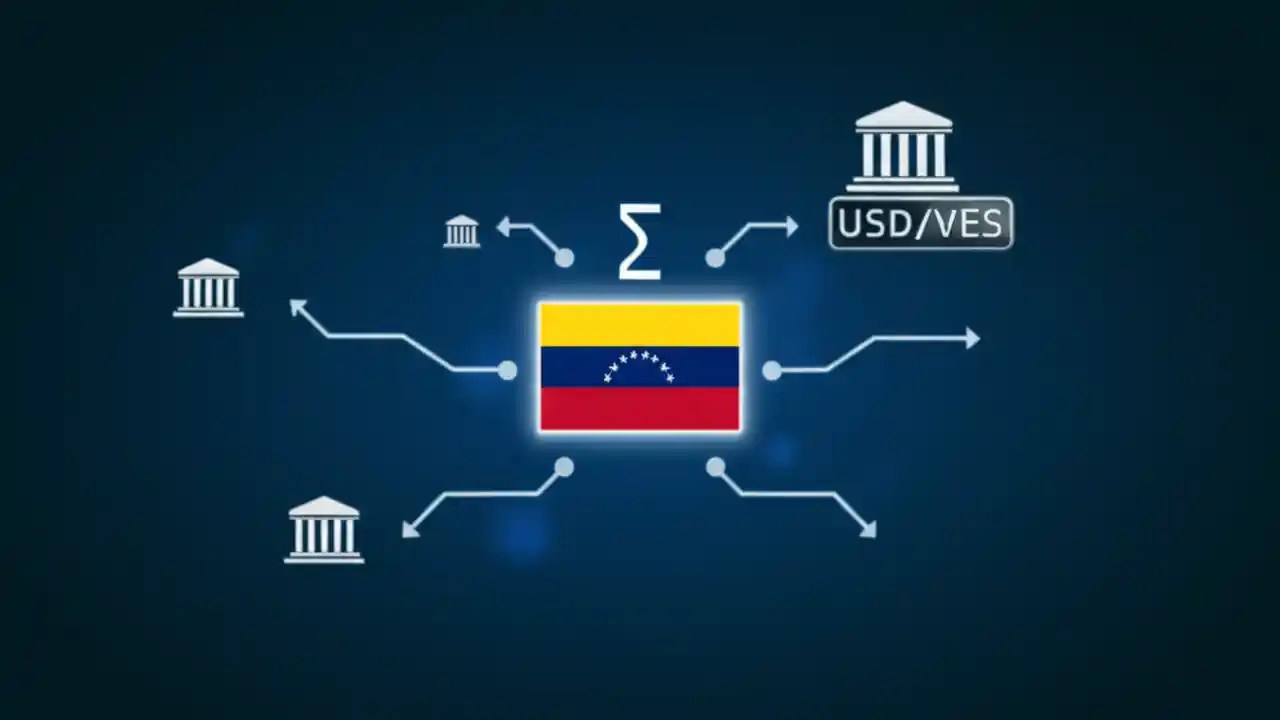 $\Sigma$

USD/VES