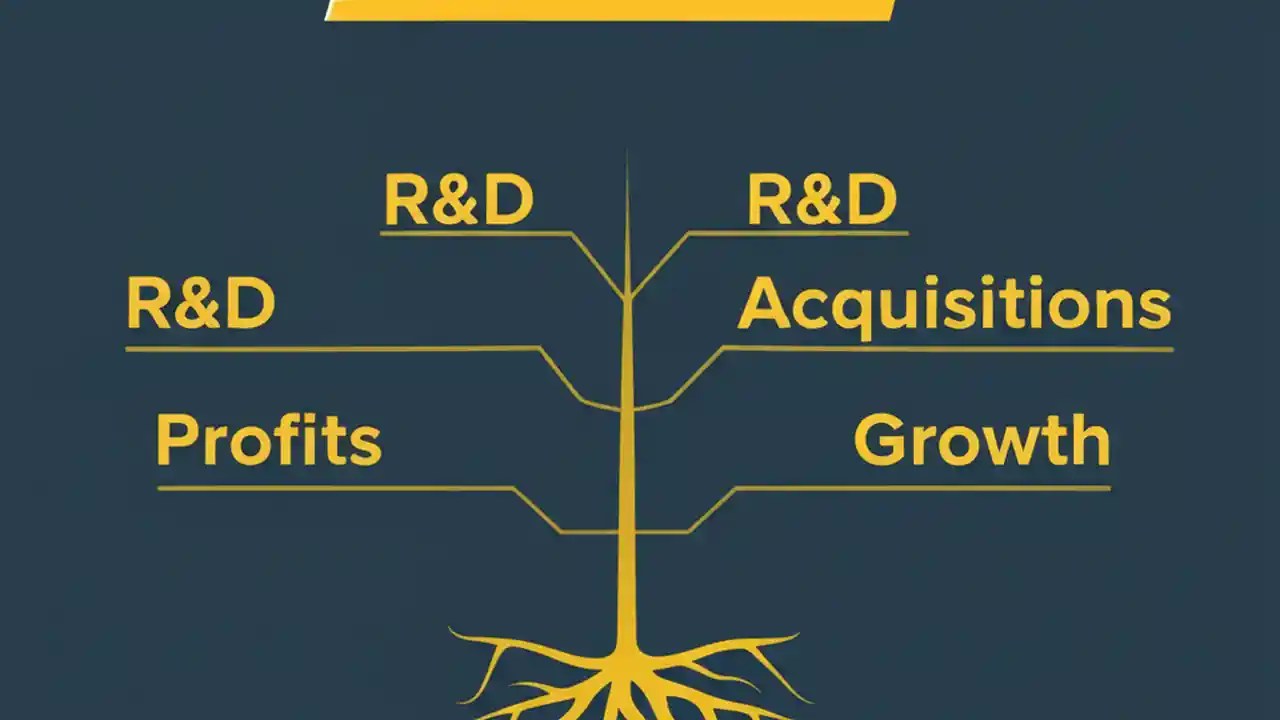 R&D

R&D

R&D

Acquisitions

Profits

Growth