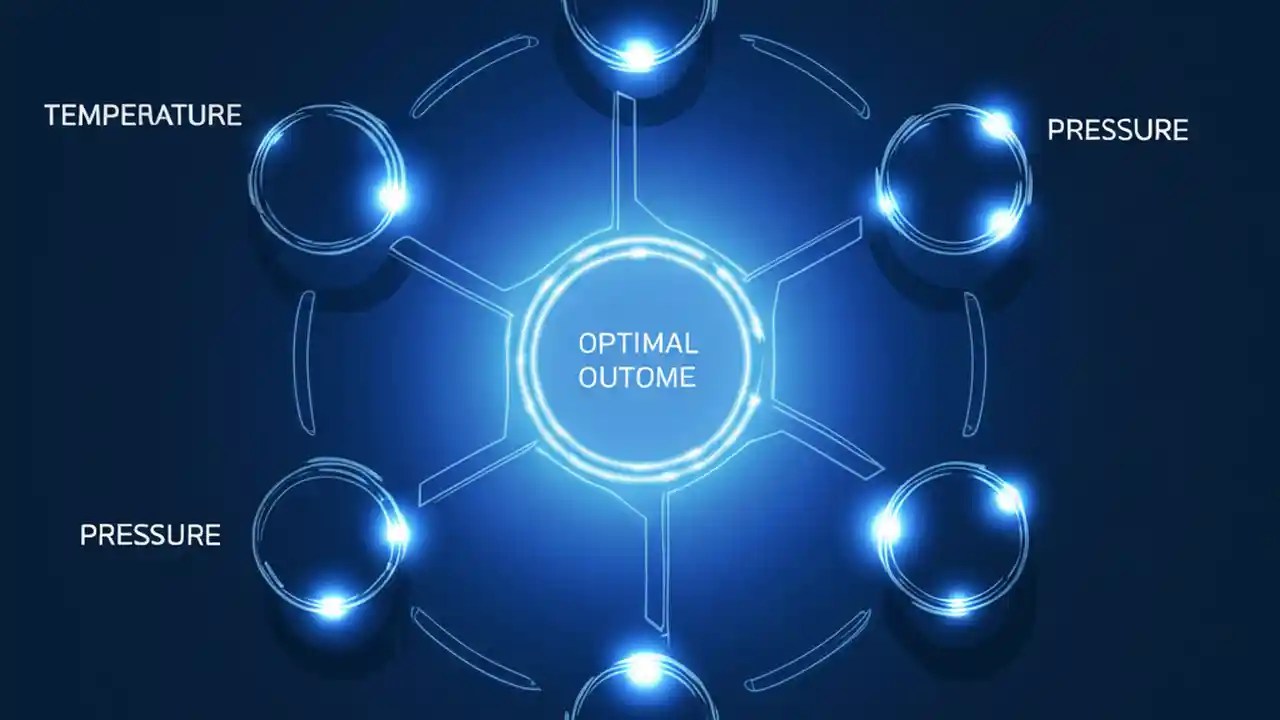 TEMPERATURE

PRESSURE

OPTIMAL OUTOME

PRESSURE