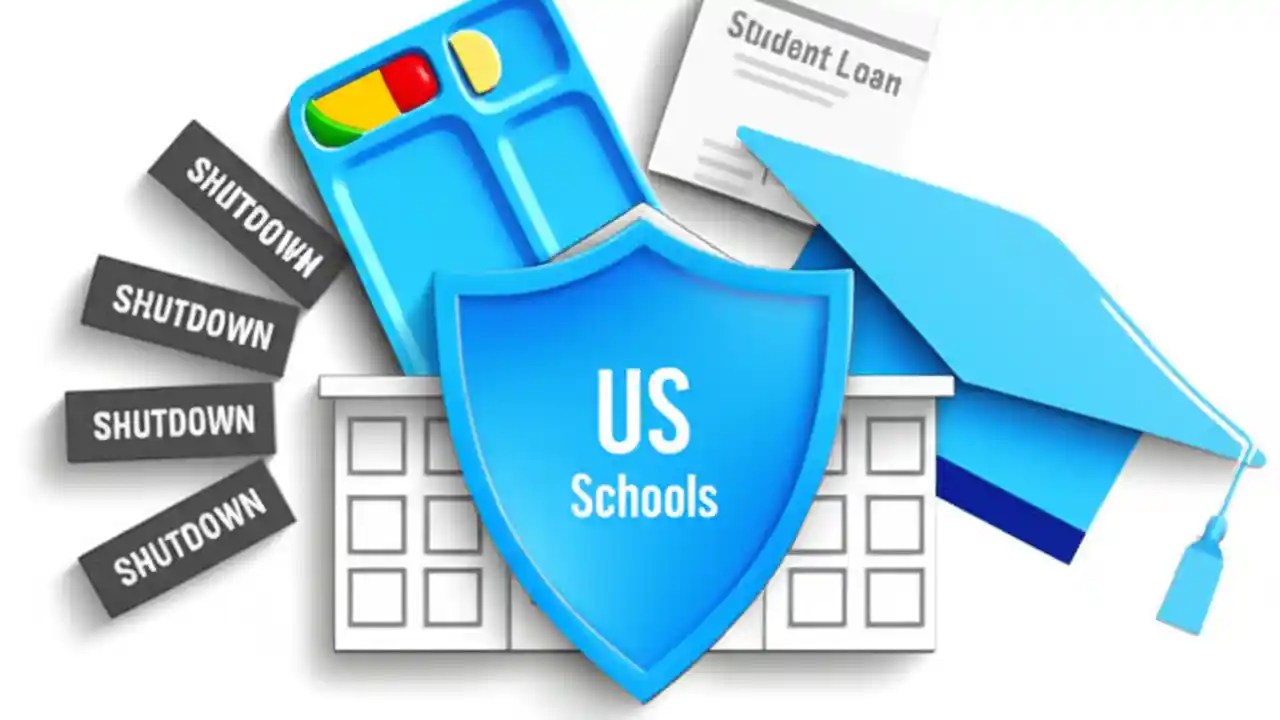 SHUTDOWN

SHUTDOWN

SHUTDOWN

SHUTDOWN

Student Loan

US
Schools