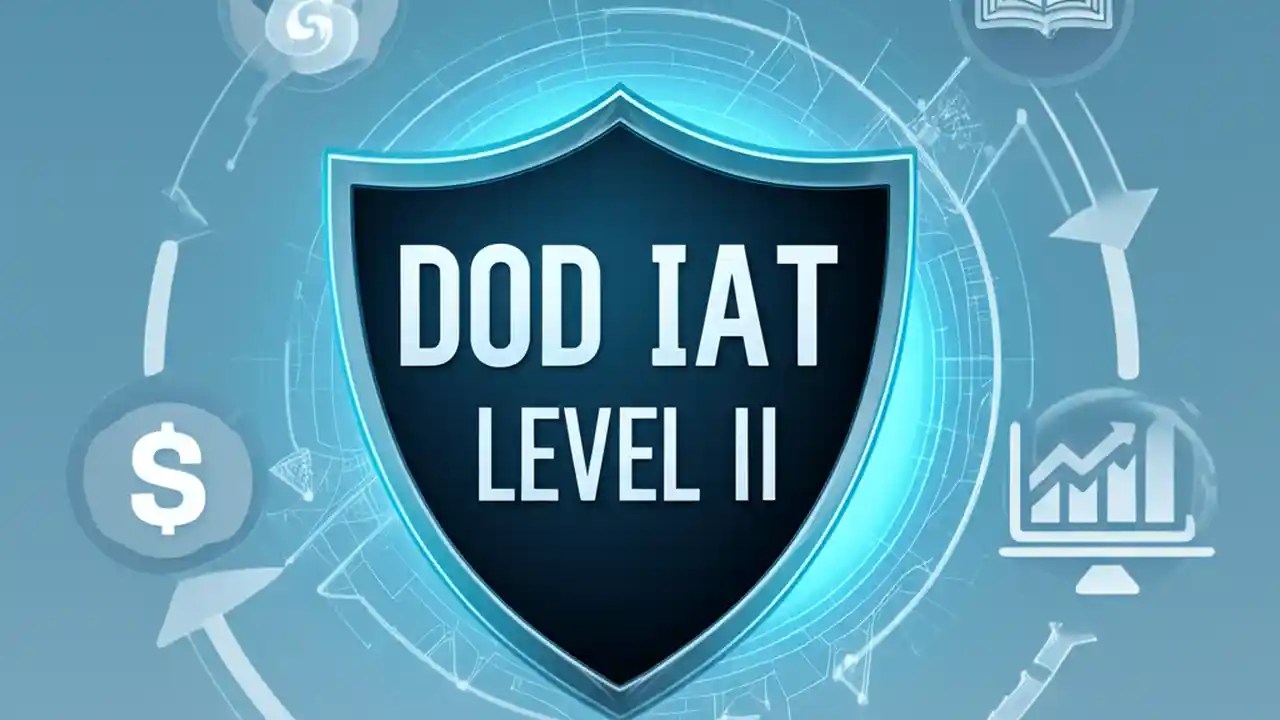 DOD IAT
LEVEL II

$