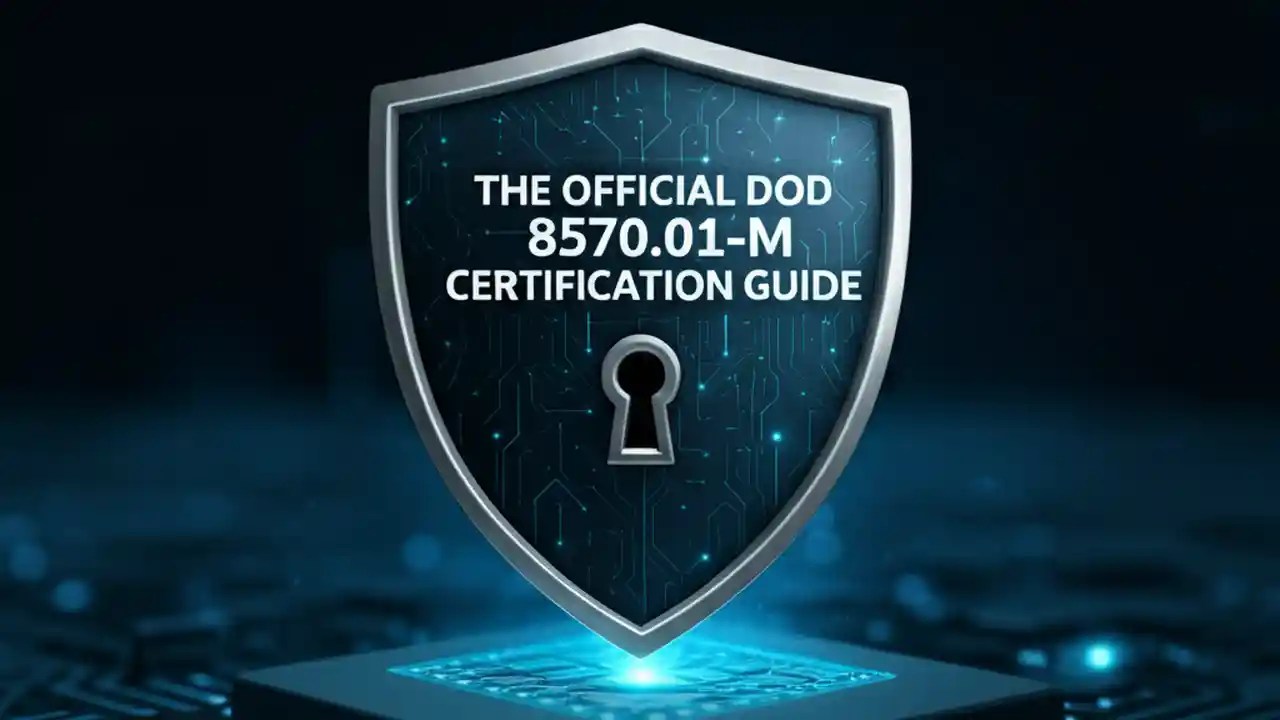 THE OFFICIAL DOD
8570.01-M
CERTIFICATION GUIDE