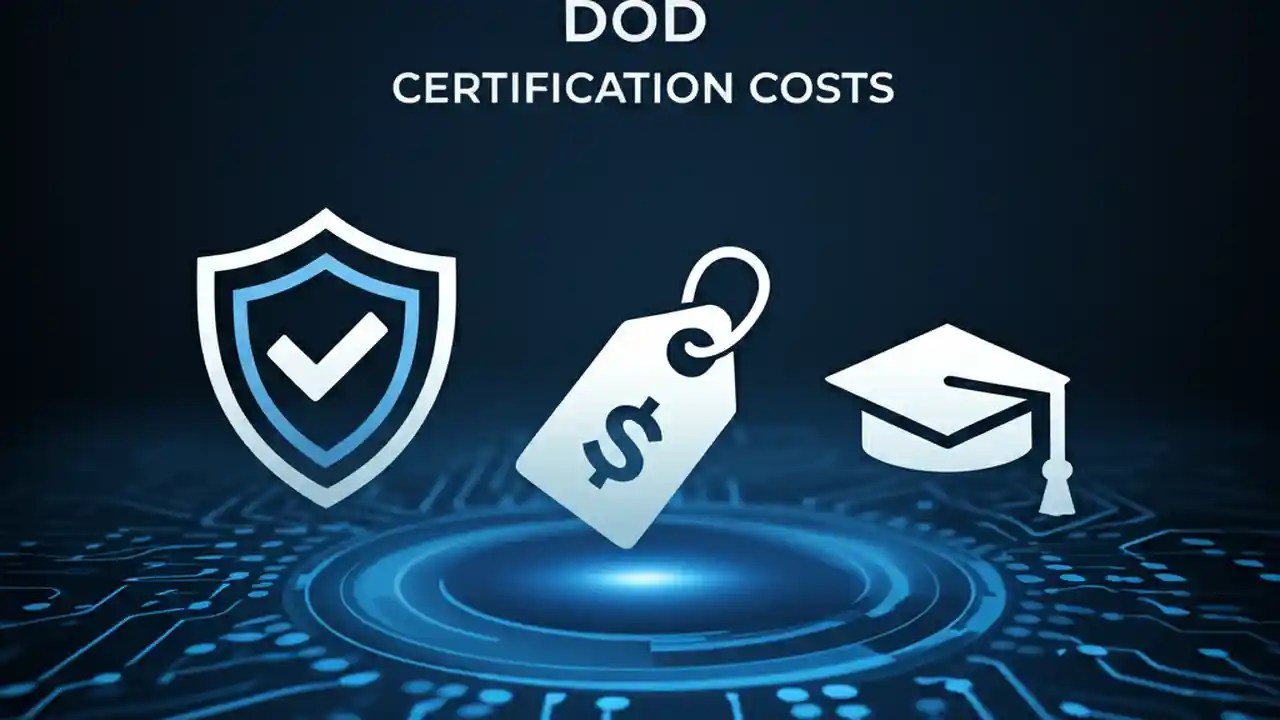 DOD
CERTIFICATION COSTS

$