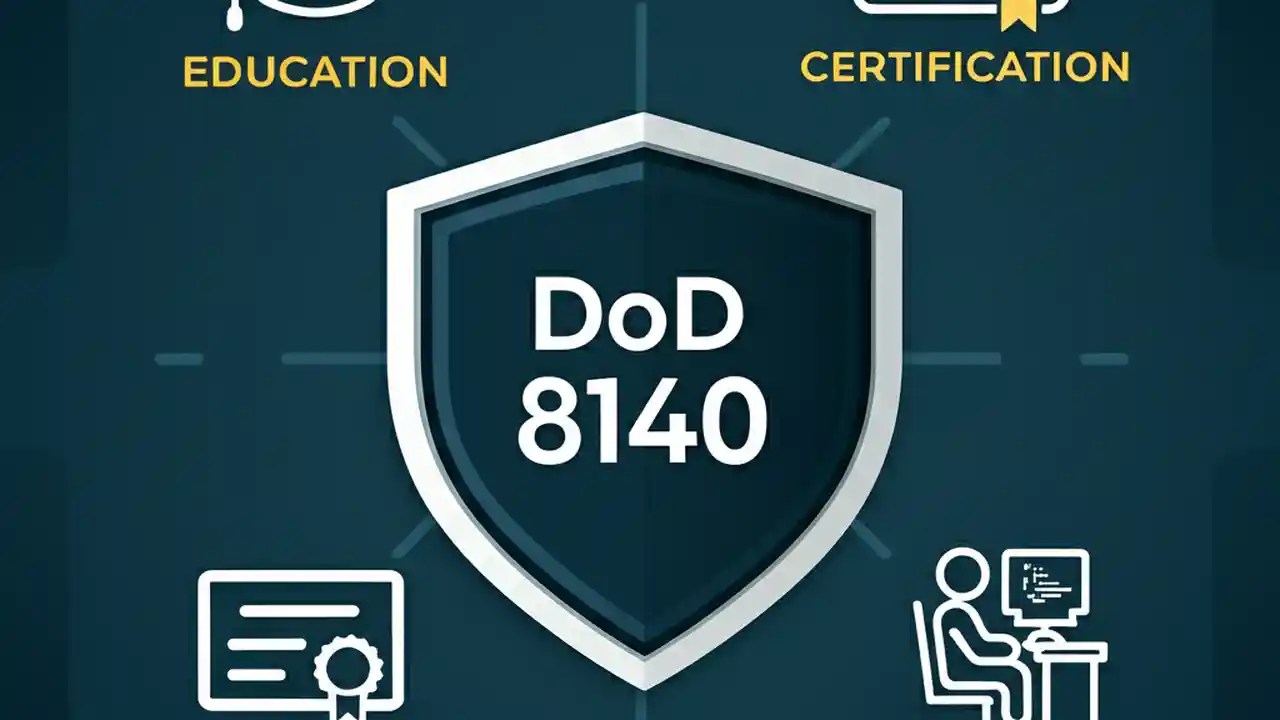 EDUCATION

CERTIFICATION

DoD 8140