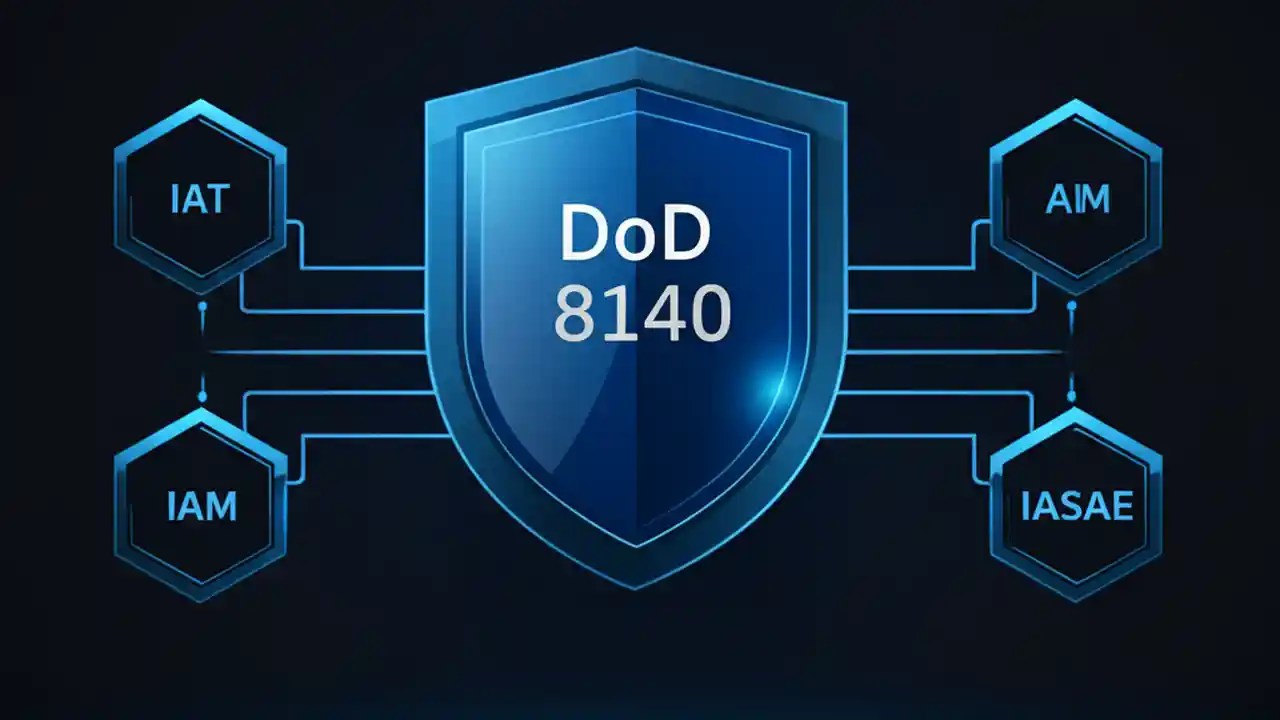 IAT

DoD
8140

AIM

IAM

IASAE