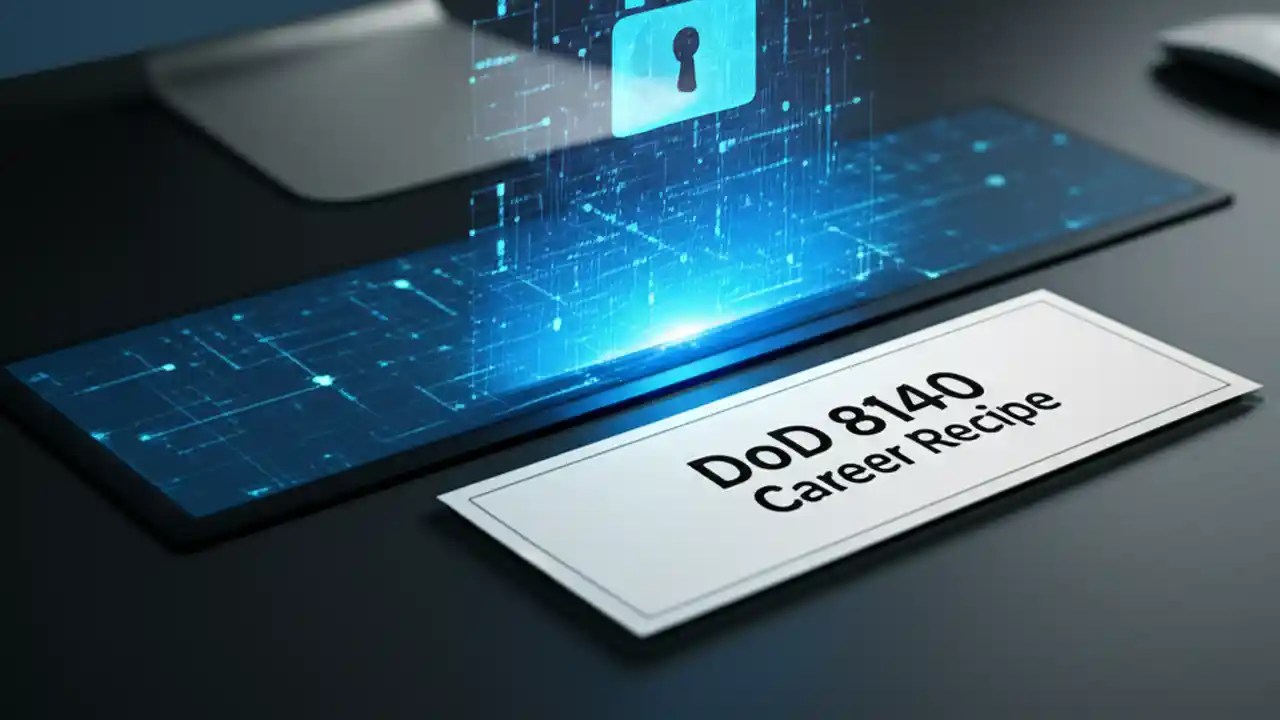 DoD 8140
Career Recipe