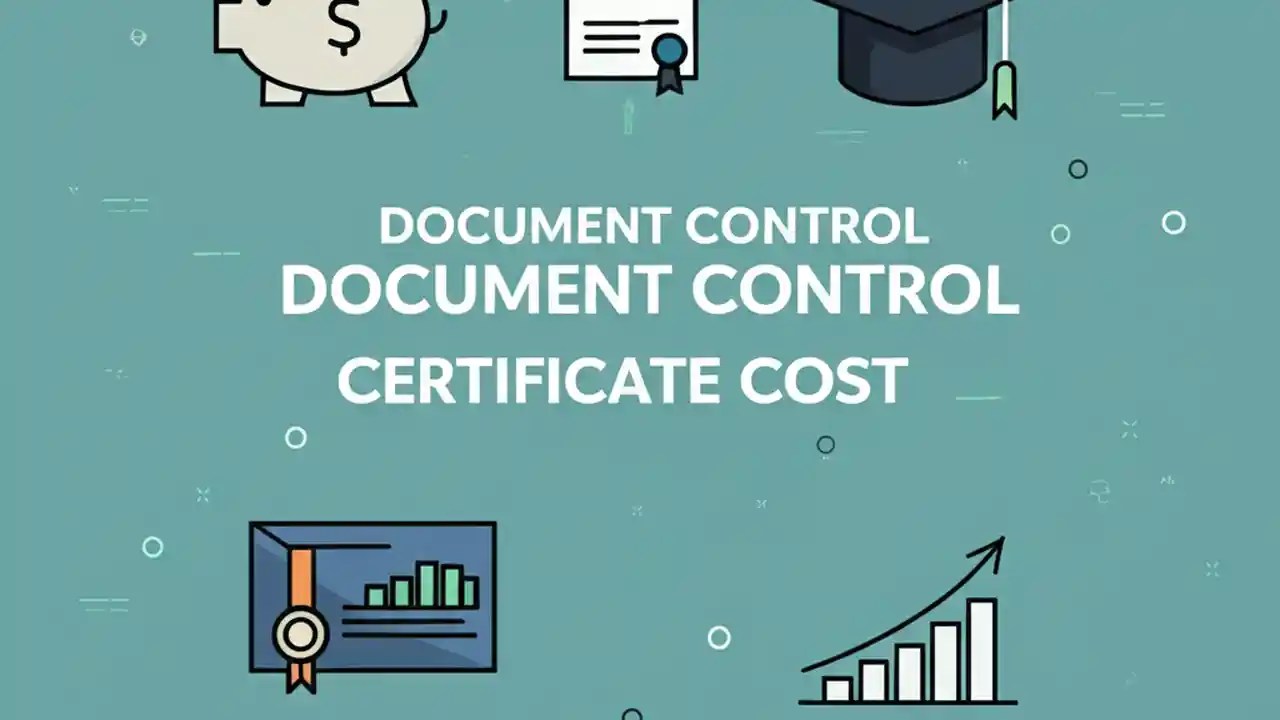 $

DOCUMENT CONTROL
DOCUMENT CONTROL
CERTIFICATE COST