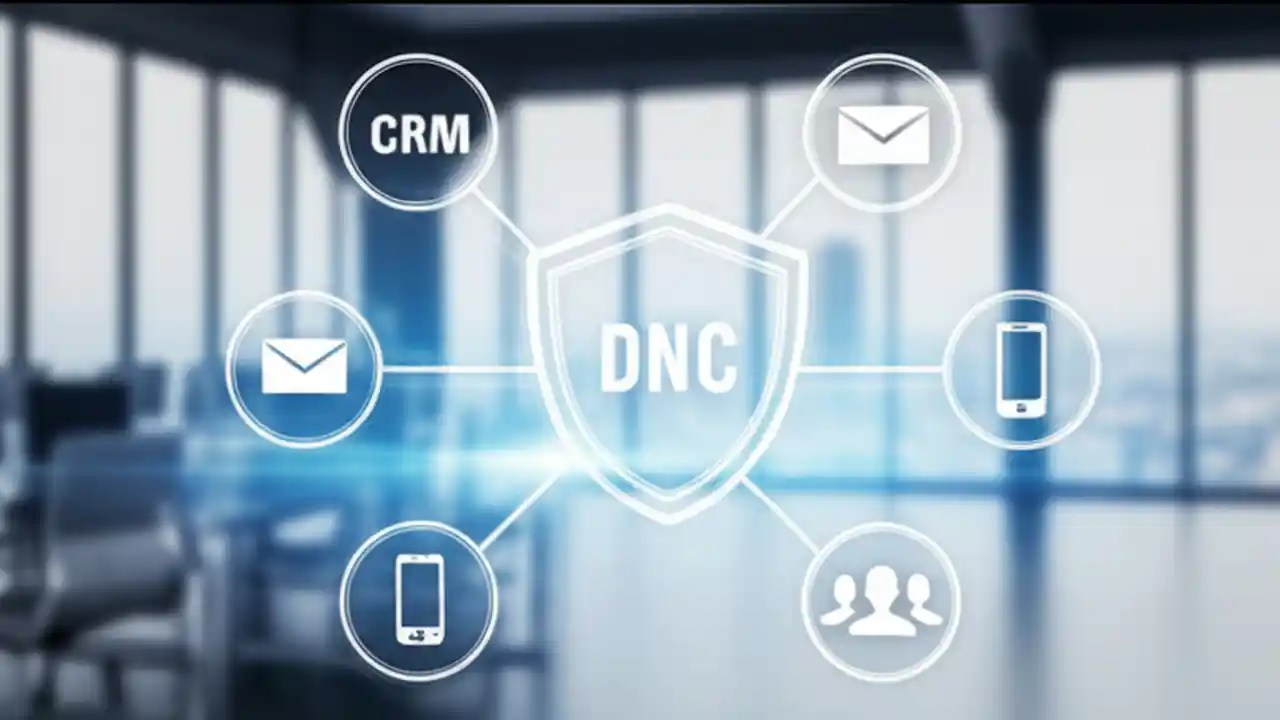 CRM

DNC