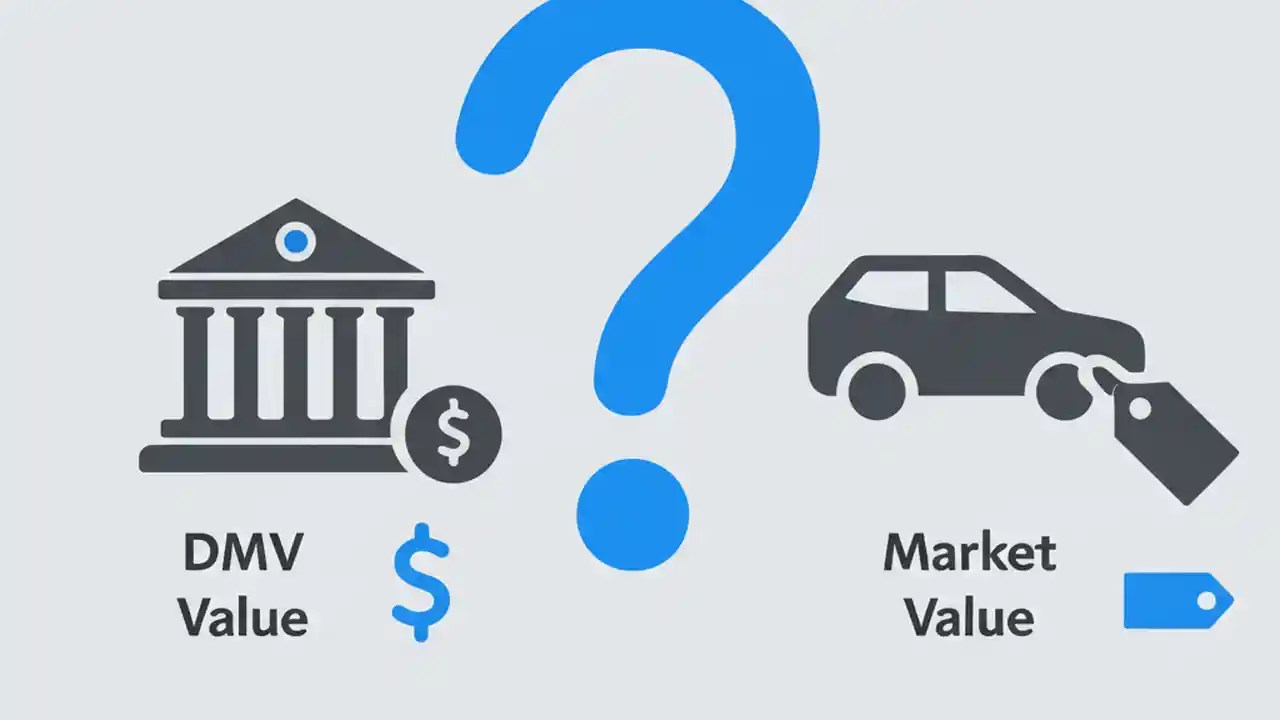 ?

$

DMV Value $

Market Value