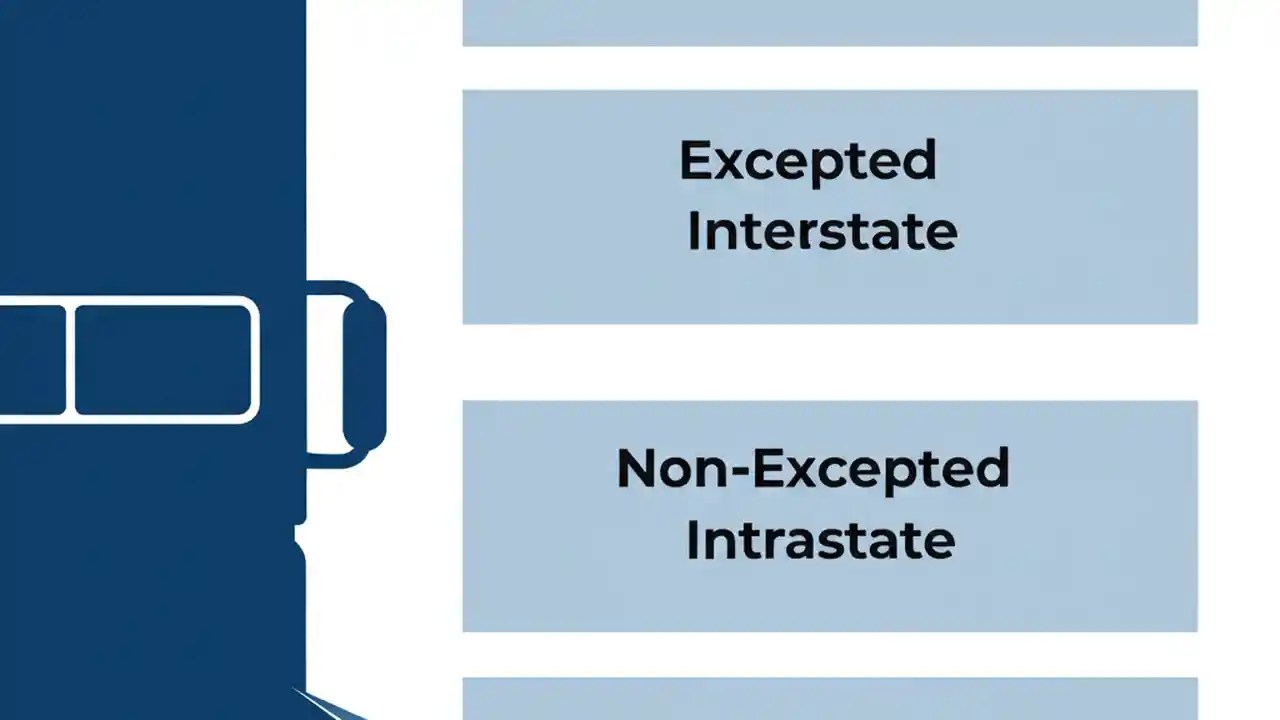 Excepted Interstate

Non-Excepted Intrastate