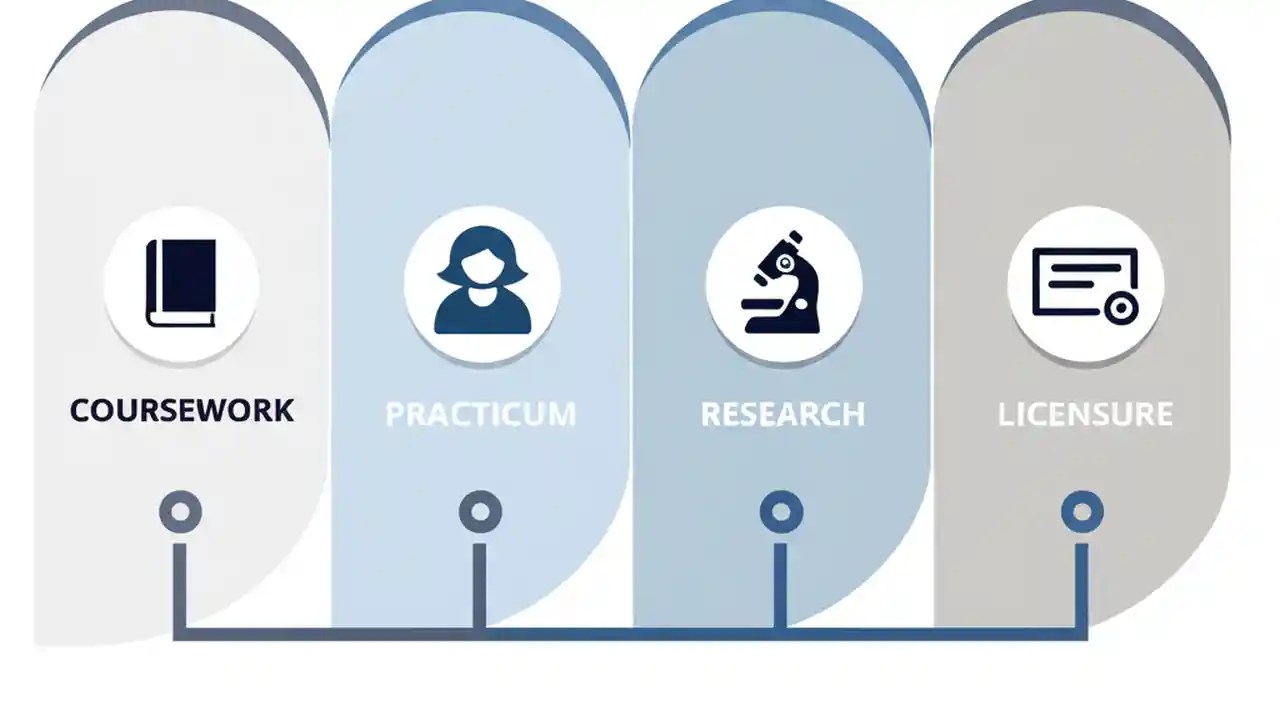 COURSEWORK

PRACTICUM

RESEARCH

LICENSURE