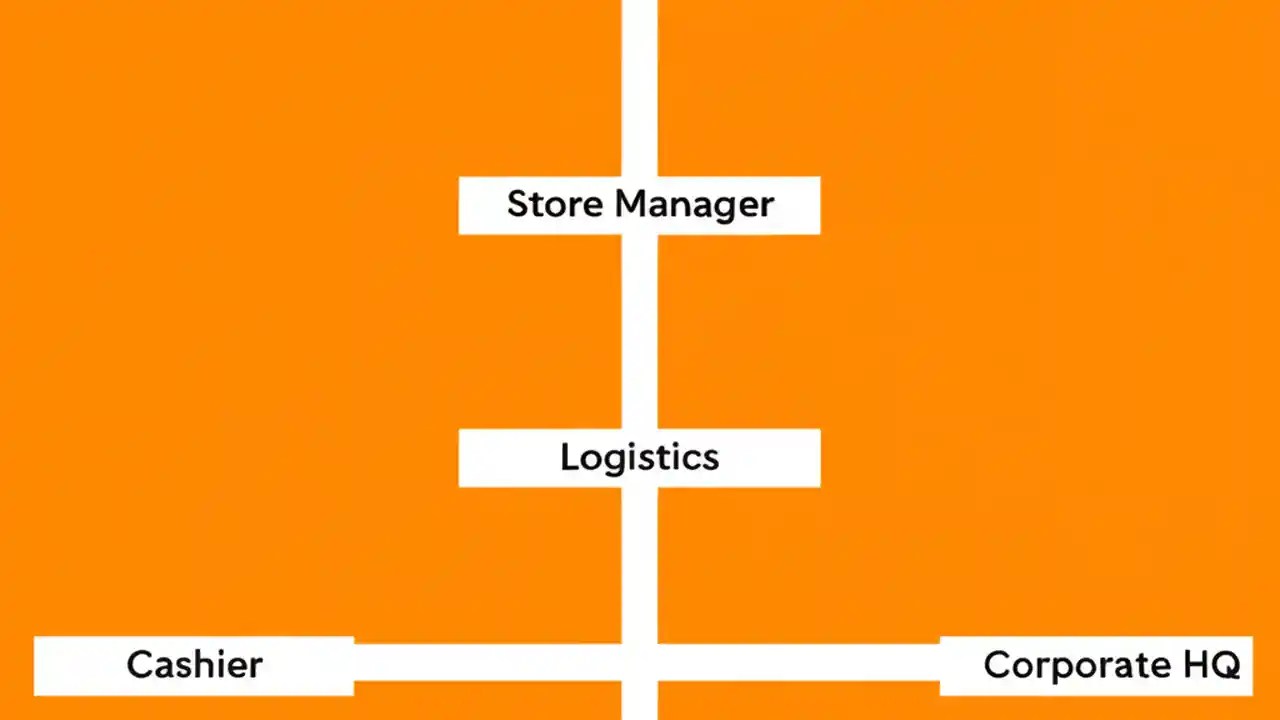 Store Manager

Logistics

Cashier

Corporate HQ