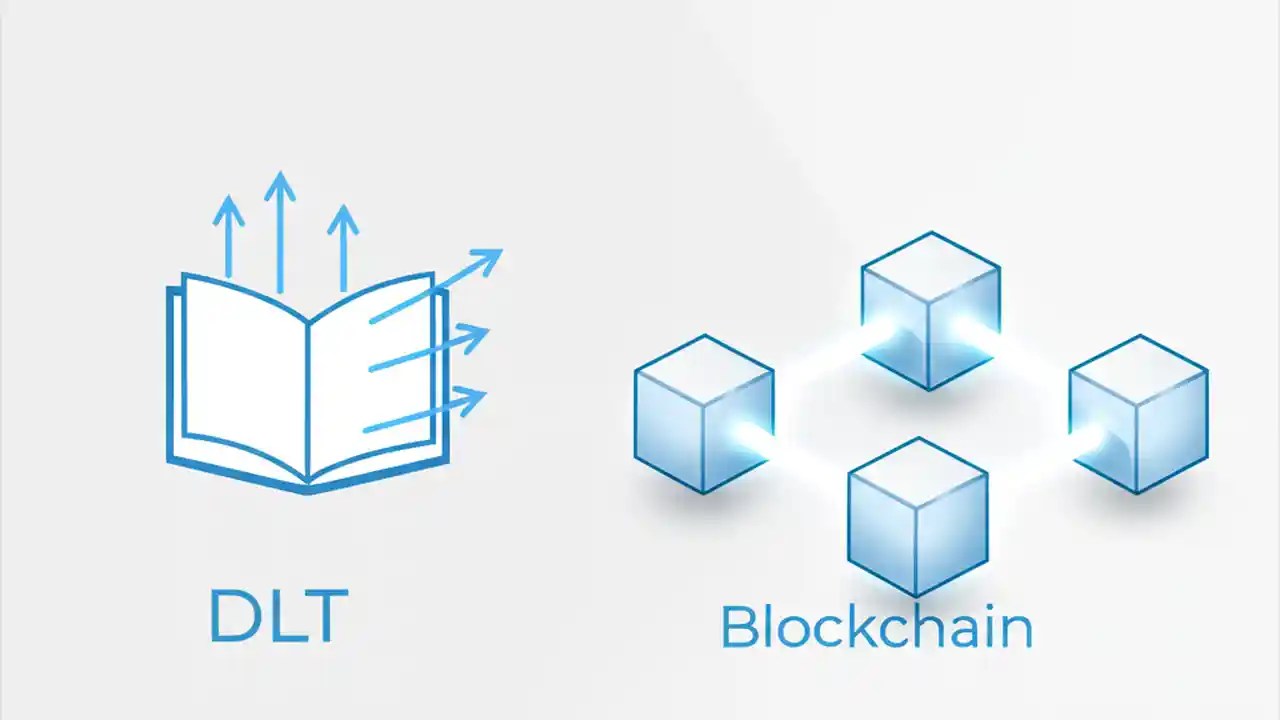 DLT

Blockchain