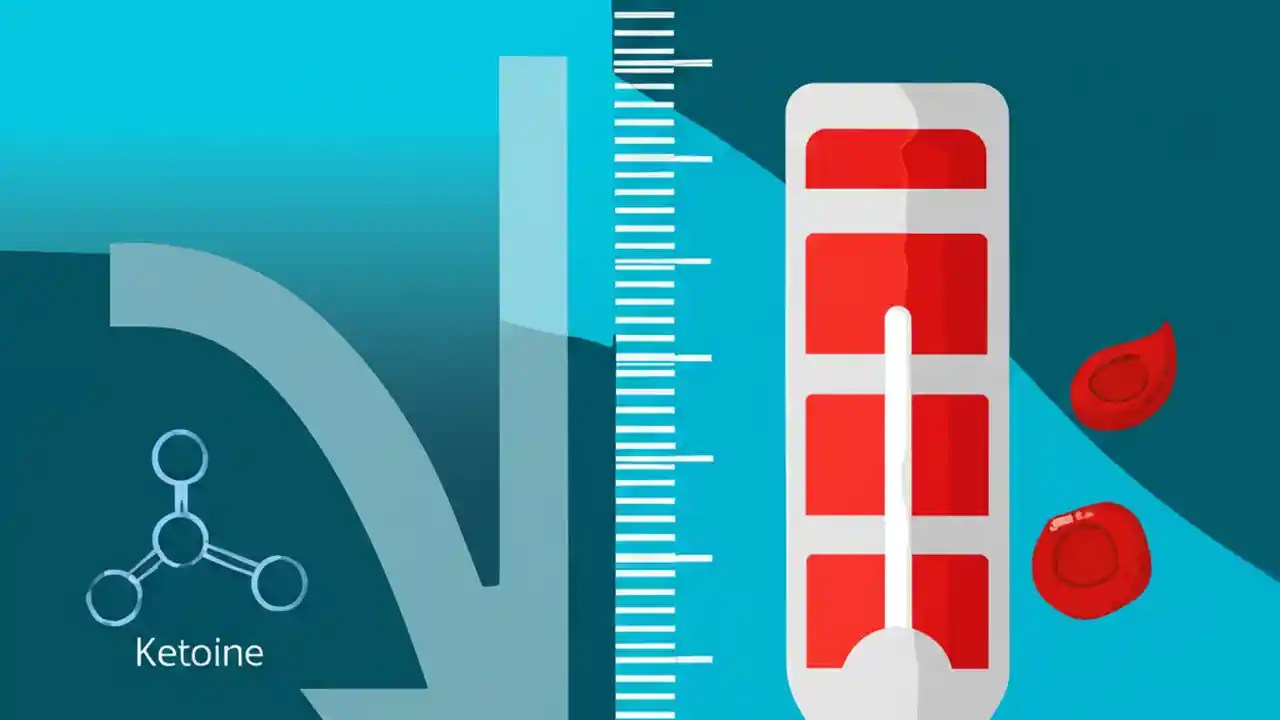 Ketoine