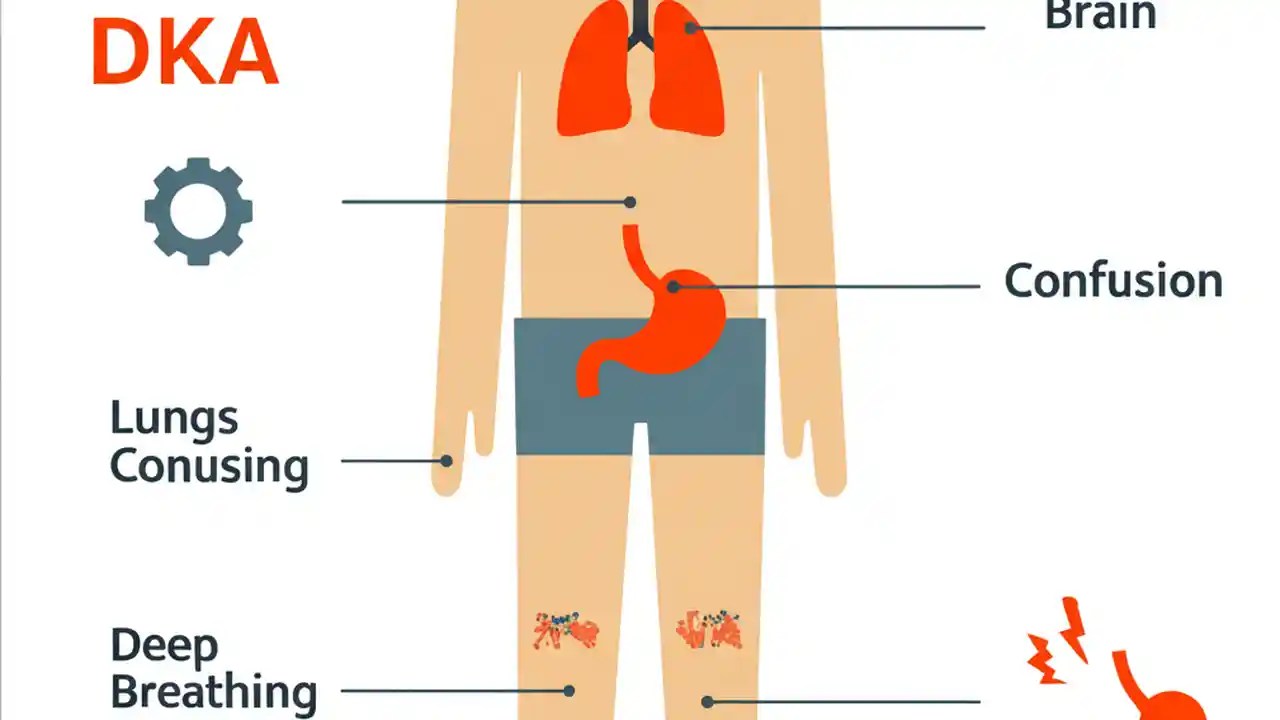 DKA

Brain

Confusion

Lungs Conusing

Deep Breathing