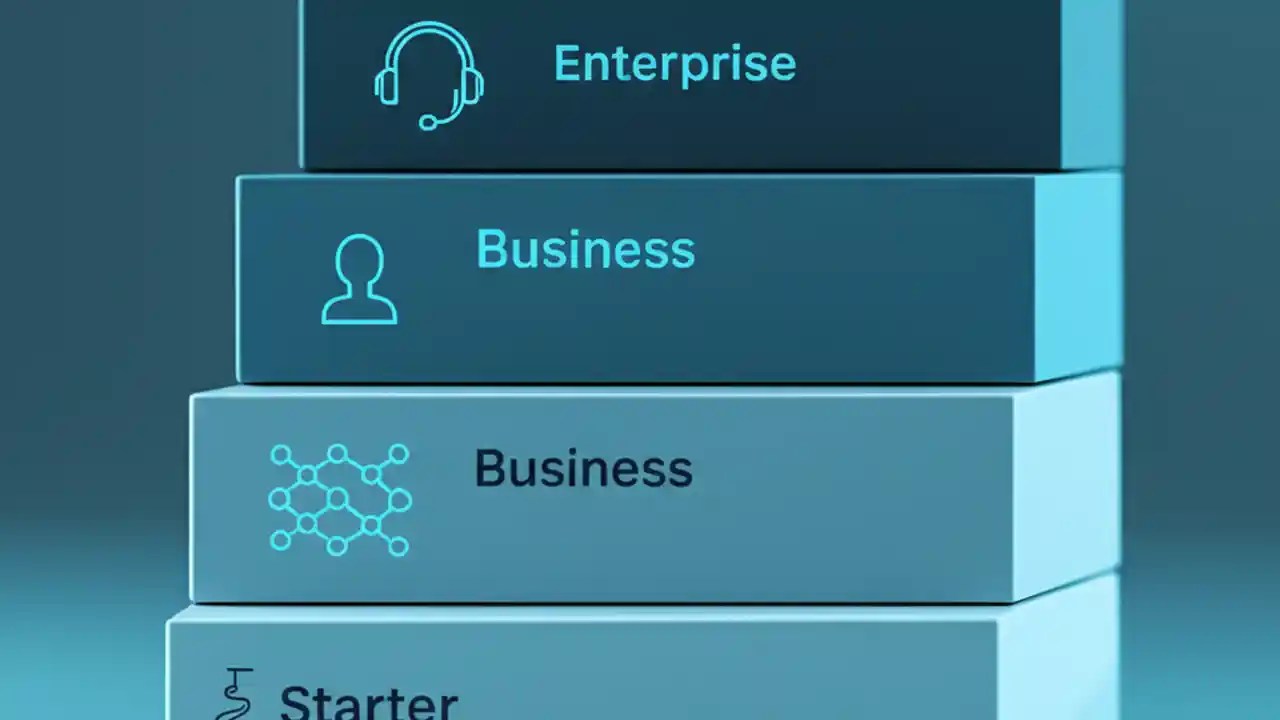 Enterprise

Business

Business

Starter