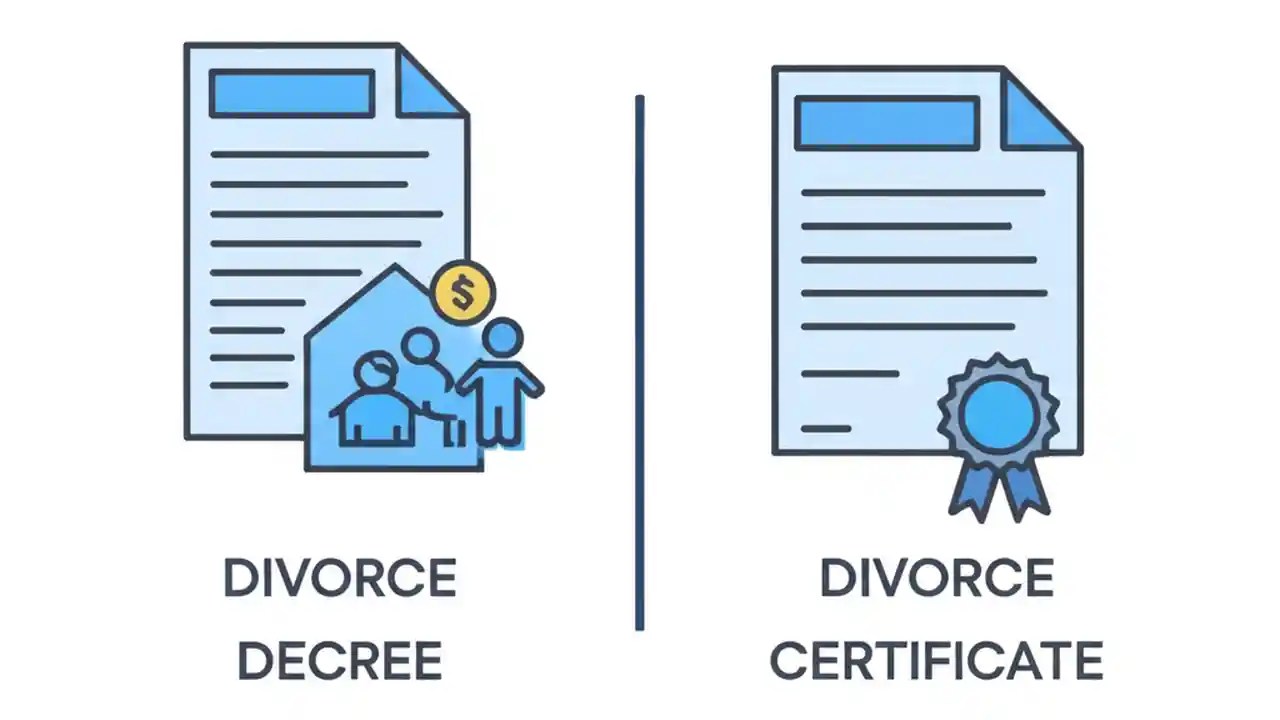 $

DIVORCE DECREE

DIVORCE CERTIFICATE