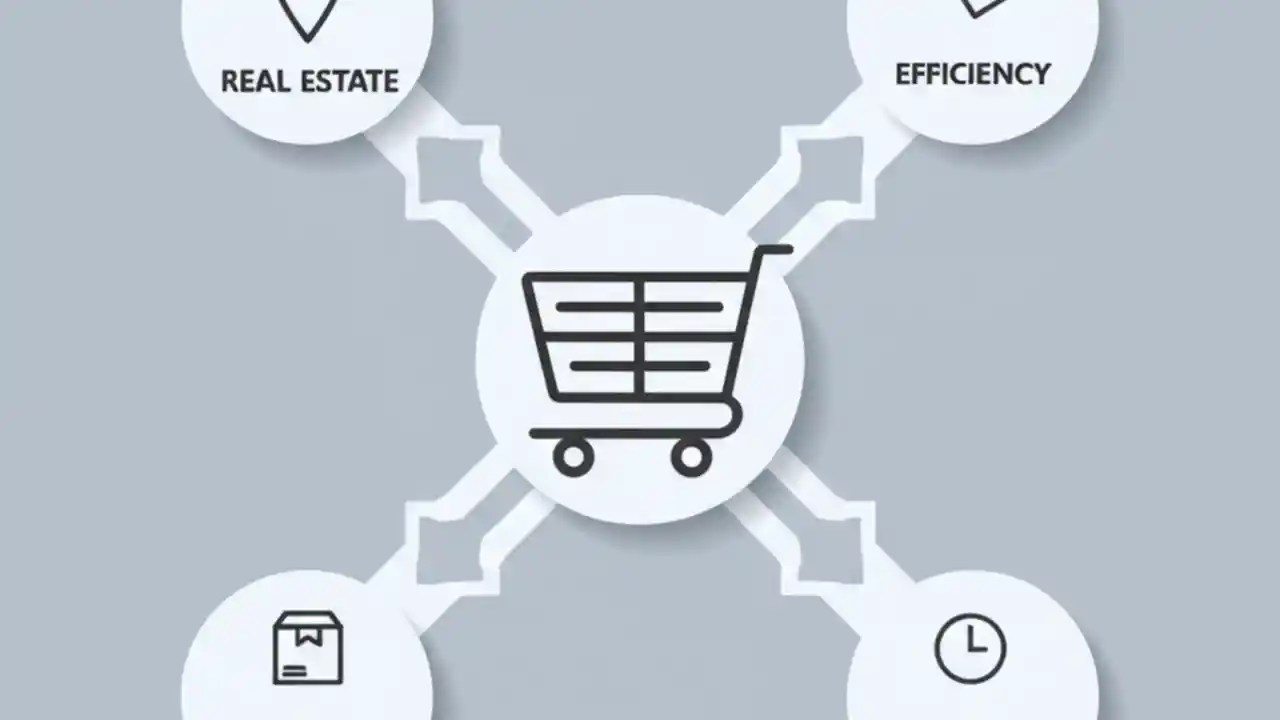 REAL ESTATE

EFFICIENCY