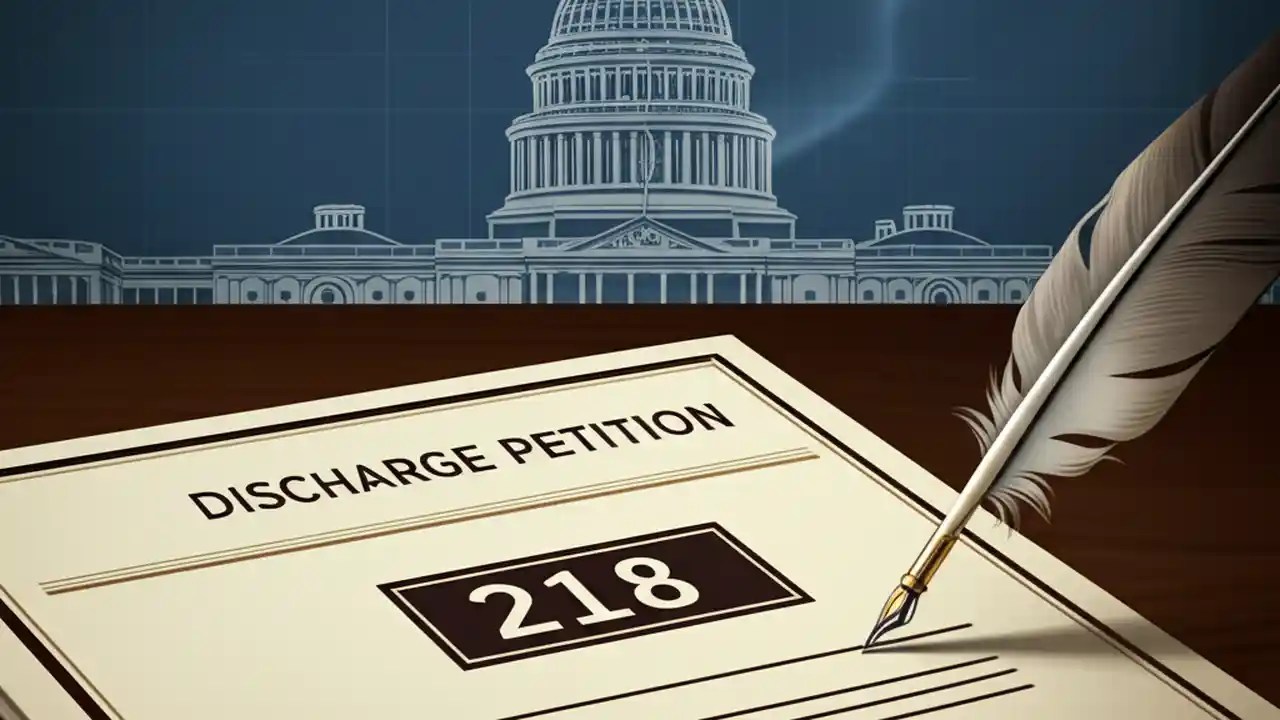 DISCHARGE PETITION

218