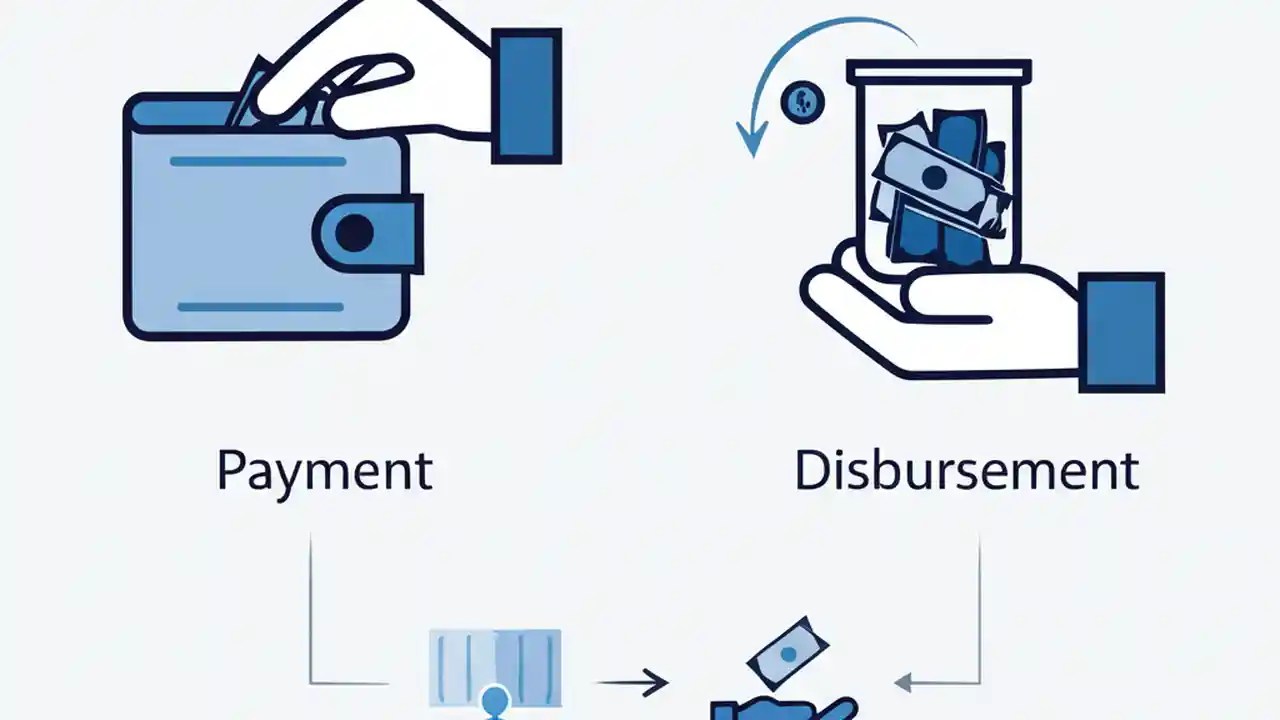 Payment

Disbursement