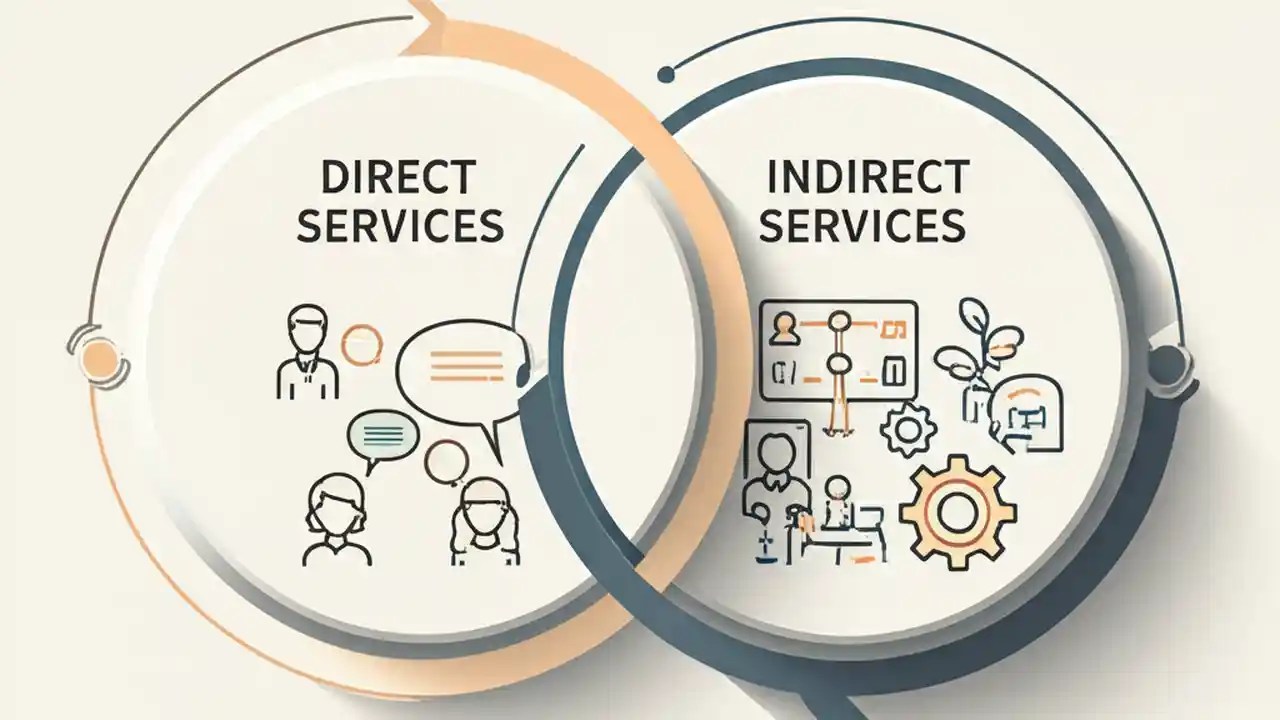 DIRECT SERVICES

INDIRECT SERVICES