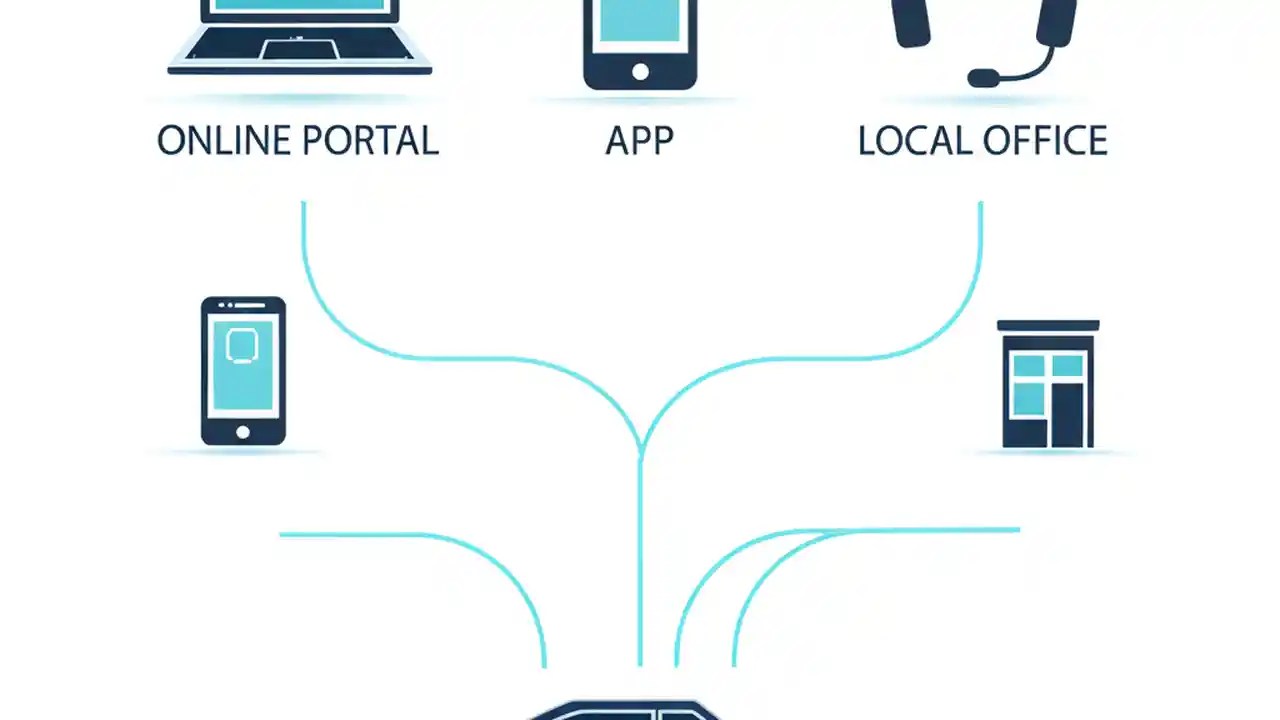 ONLINE PORTAL

APP

LOCAL OFFICE