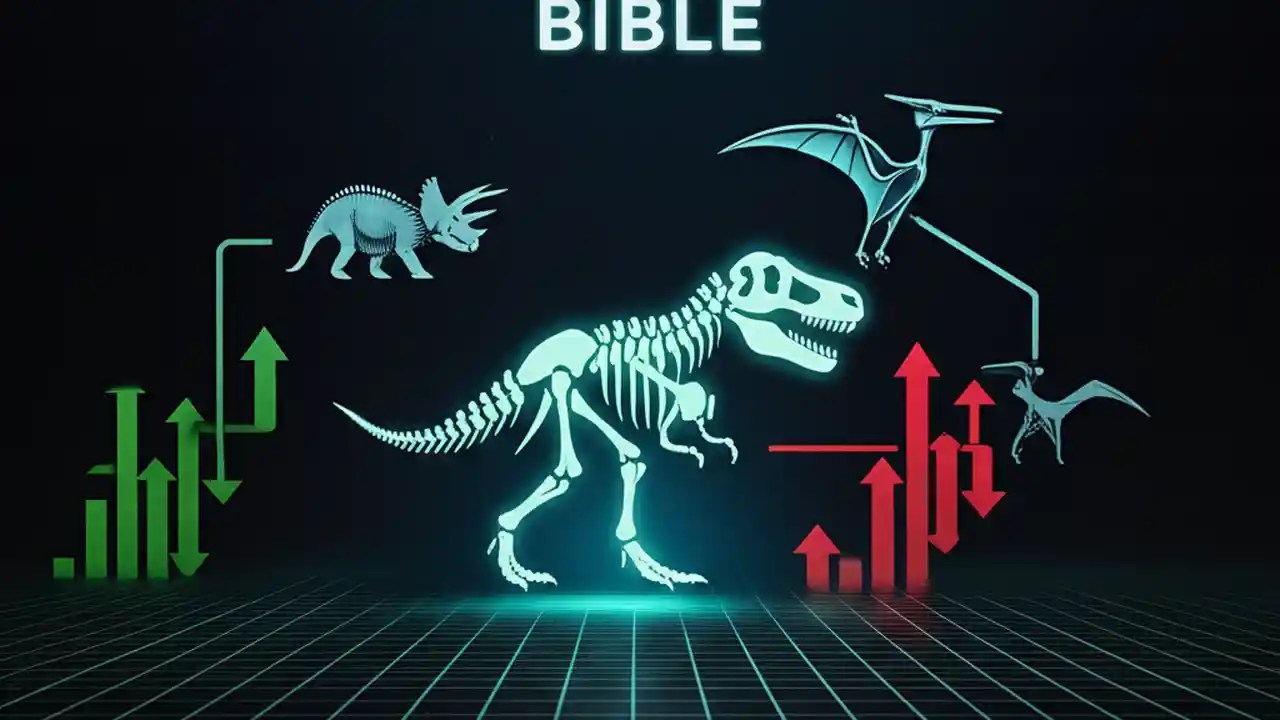 BIBLE