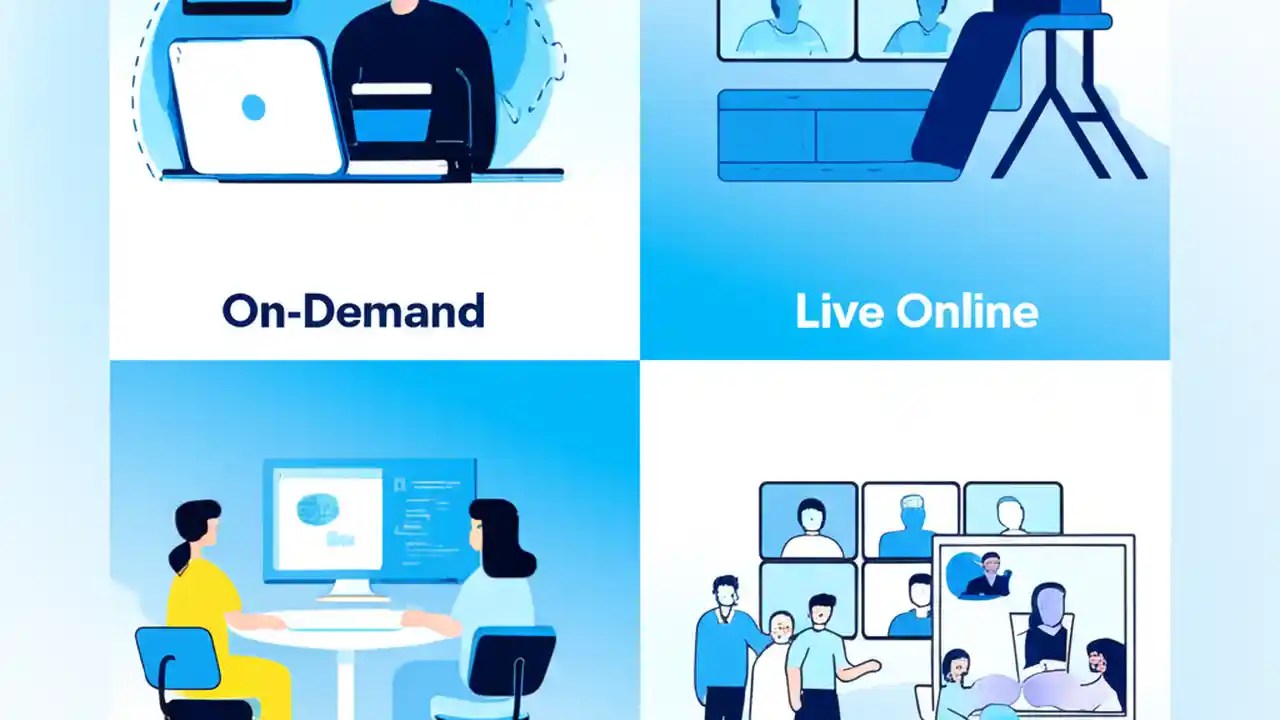 On-Demand

Live Online