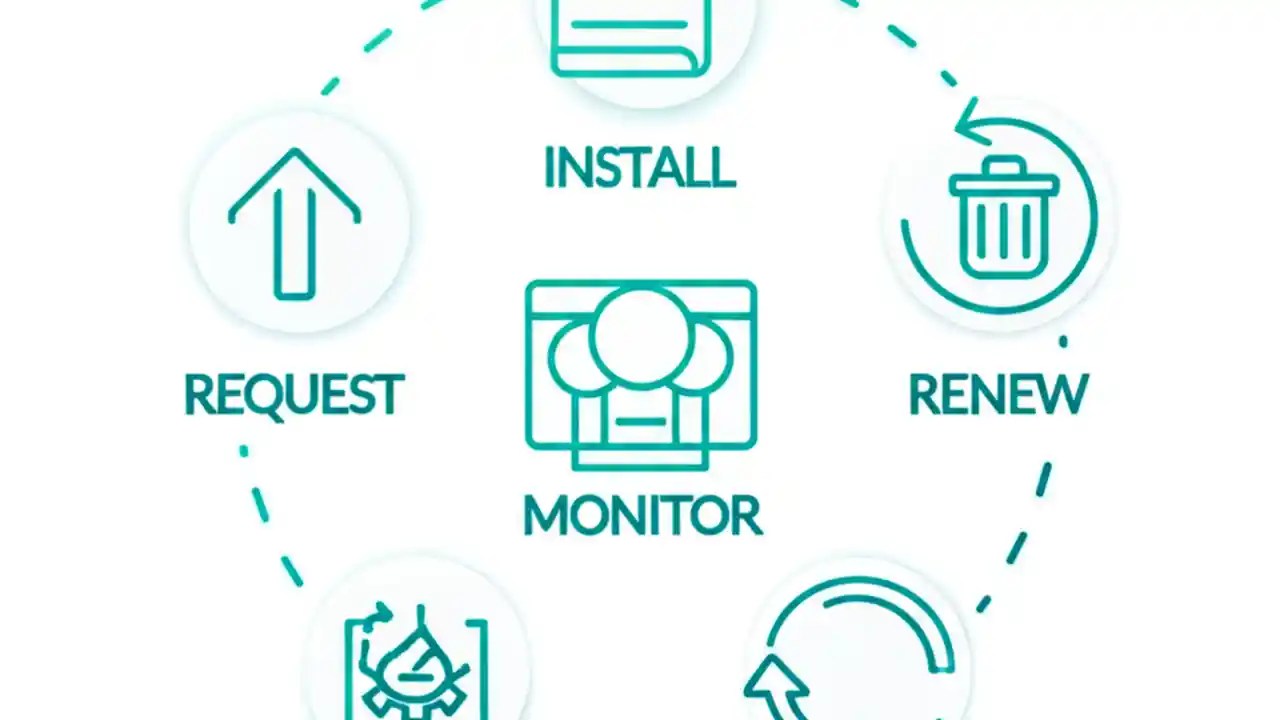 INSTALL

REQUEST

RENEW

MONITOR