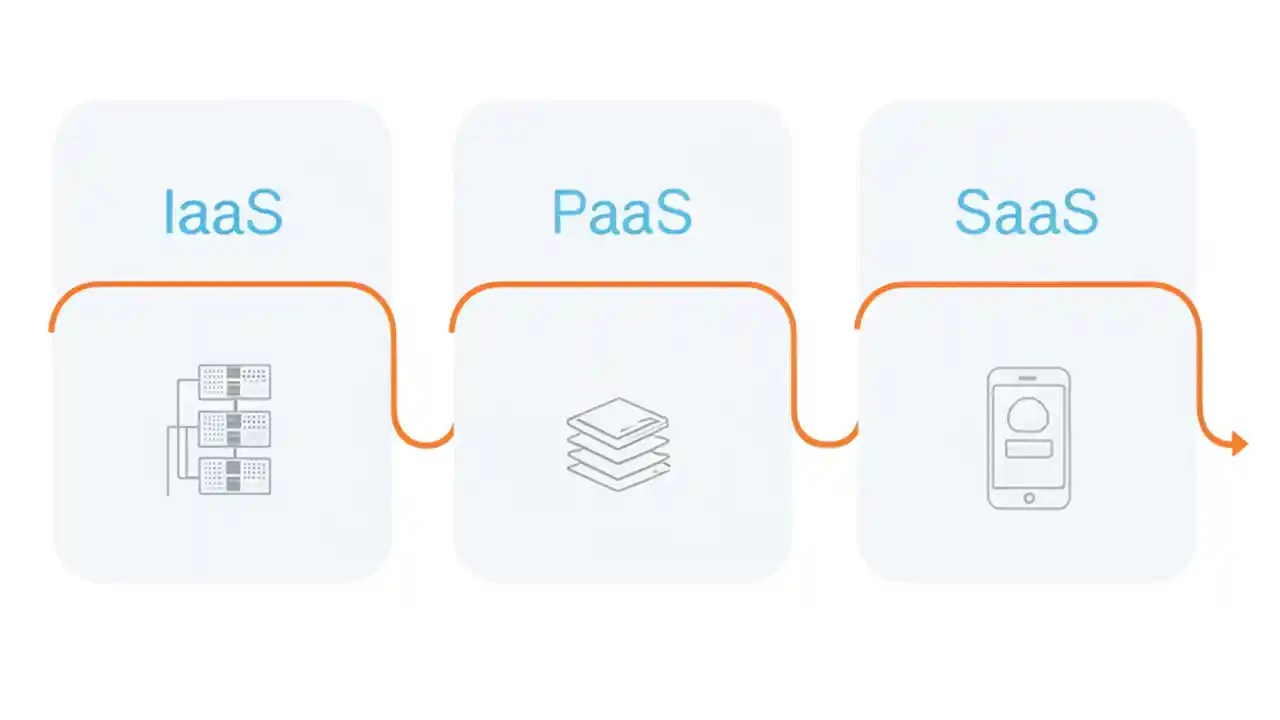 IaaS

PaaS

SaaS