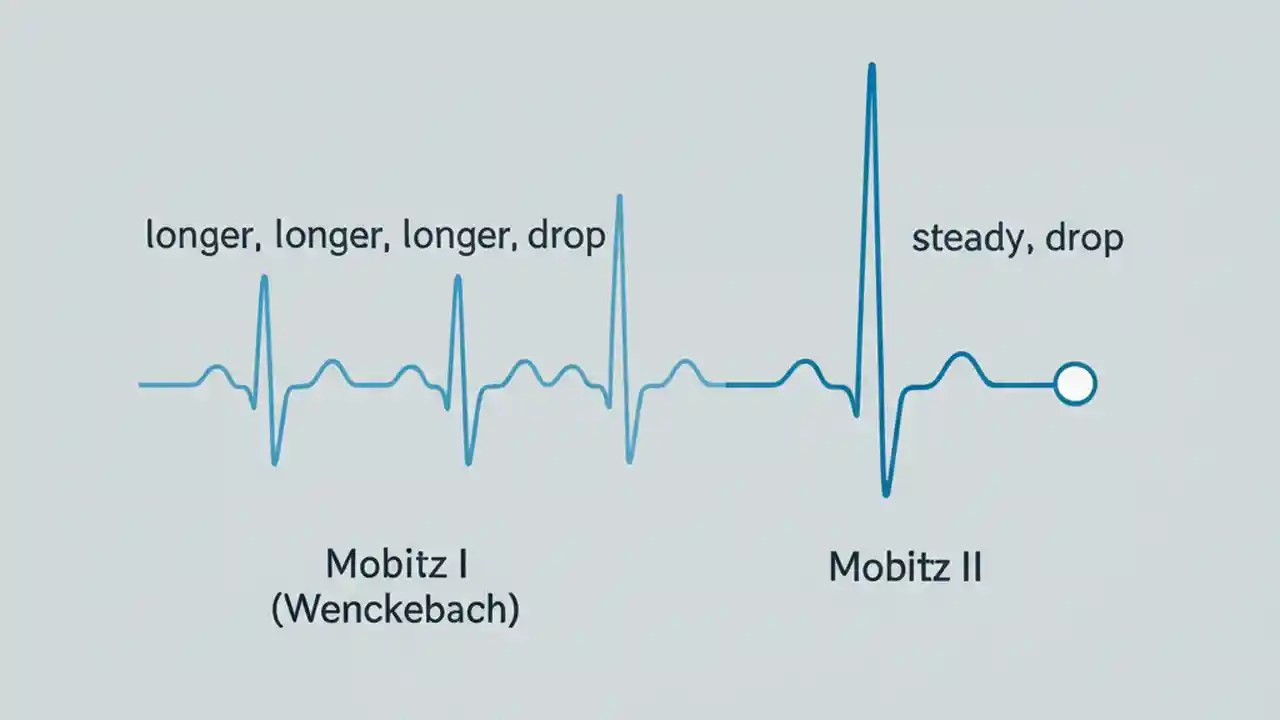 longer, longer, longer, drop

steady, drop

Mobitz I
(Wenckebach)

Mobitz II