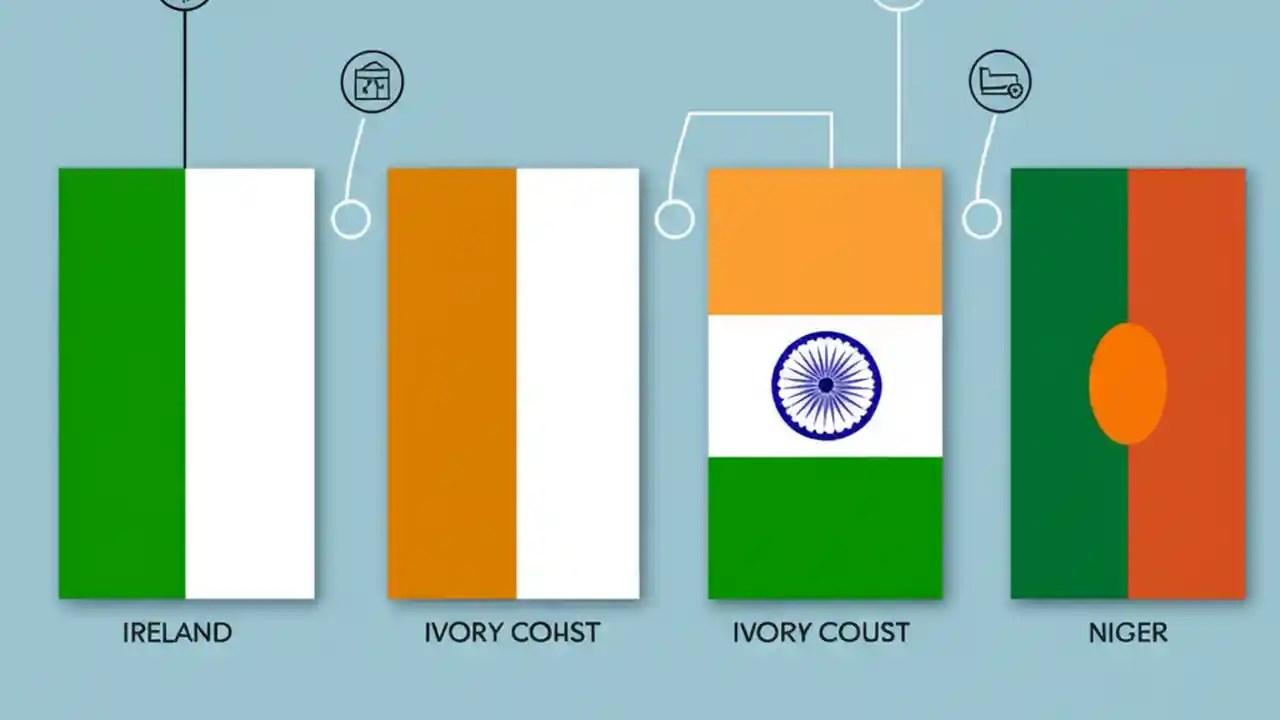 IRELAND

IVORY COHST

IVORY COUST

NIGER