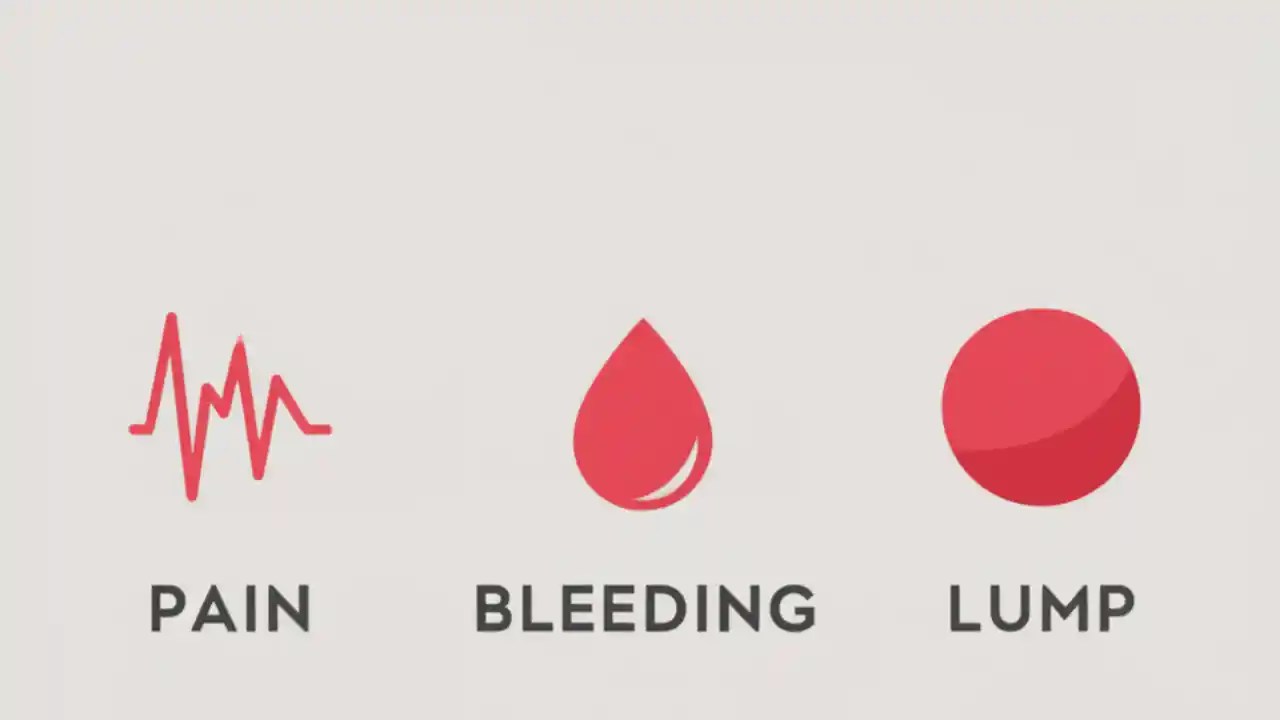 PAIN

BLEEDING

LUMP