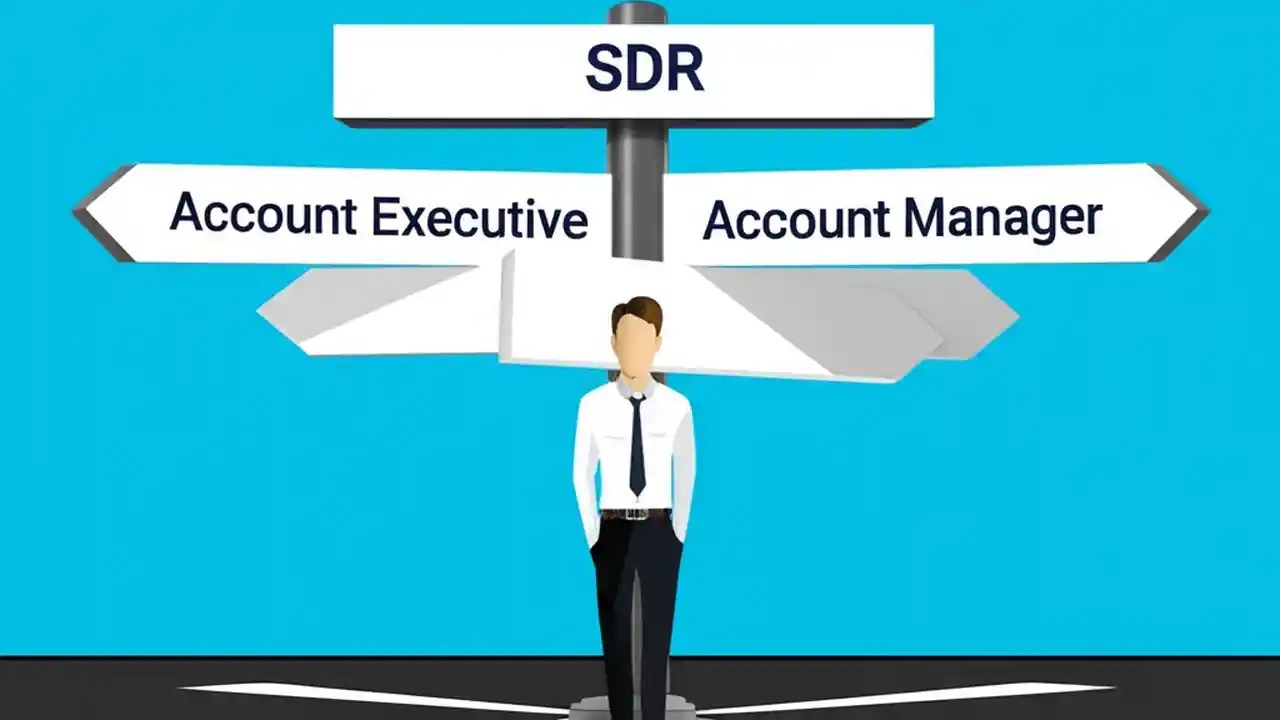 SDR

Account Executive

Account Manager