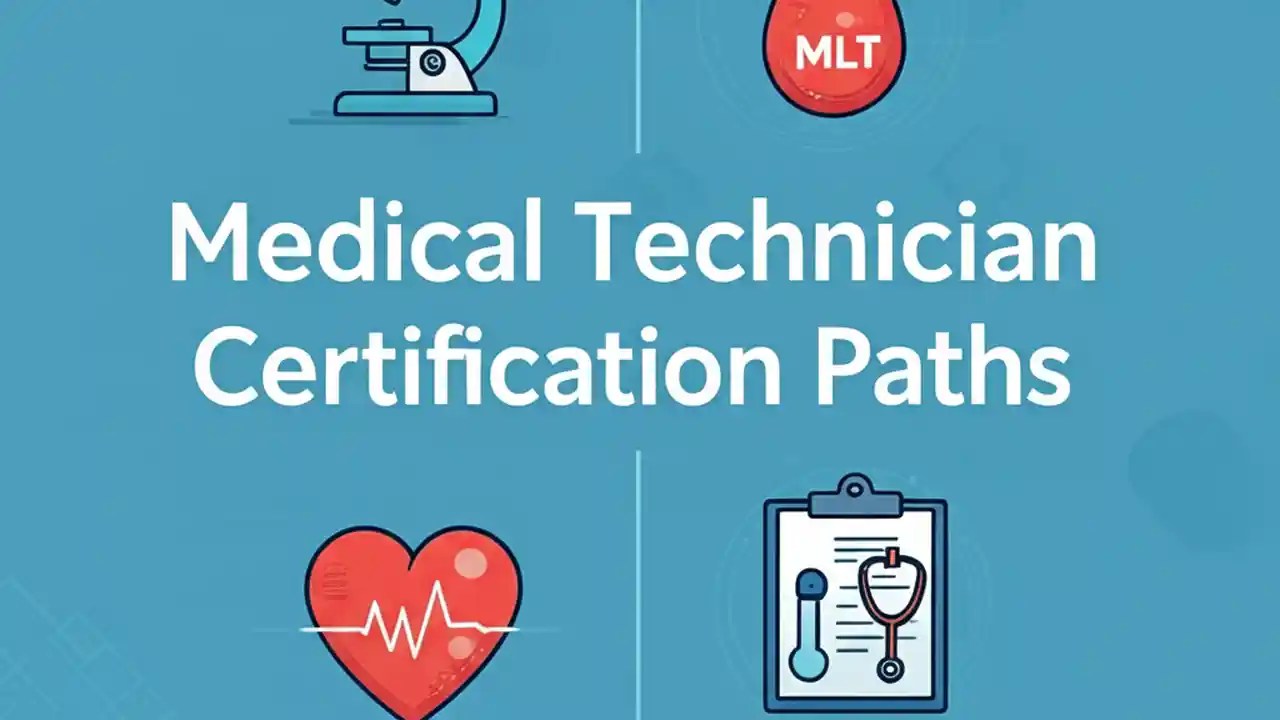 MLT

Medical Technician Certification Paths