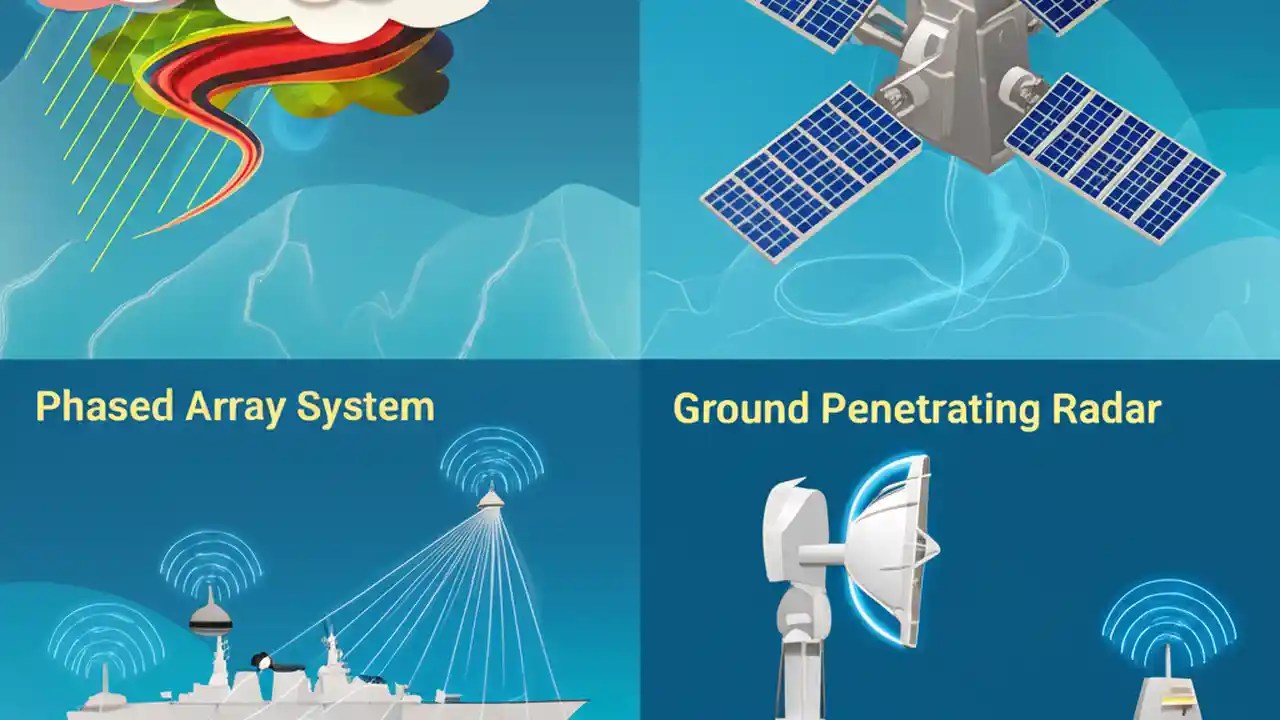 Phased Array System

Ground Penetrating Radar